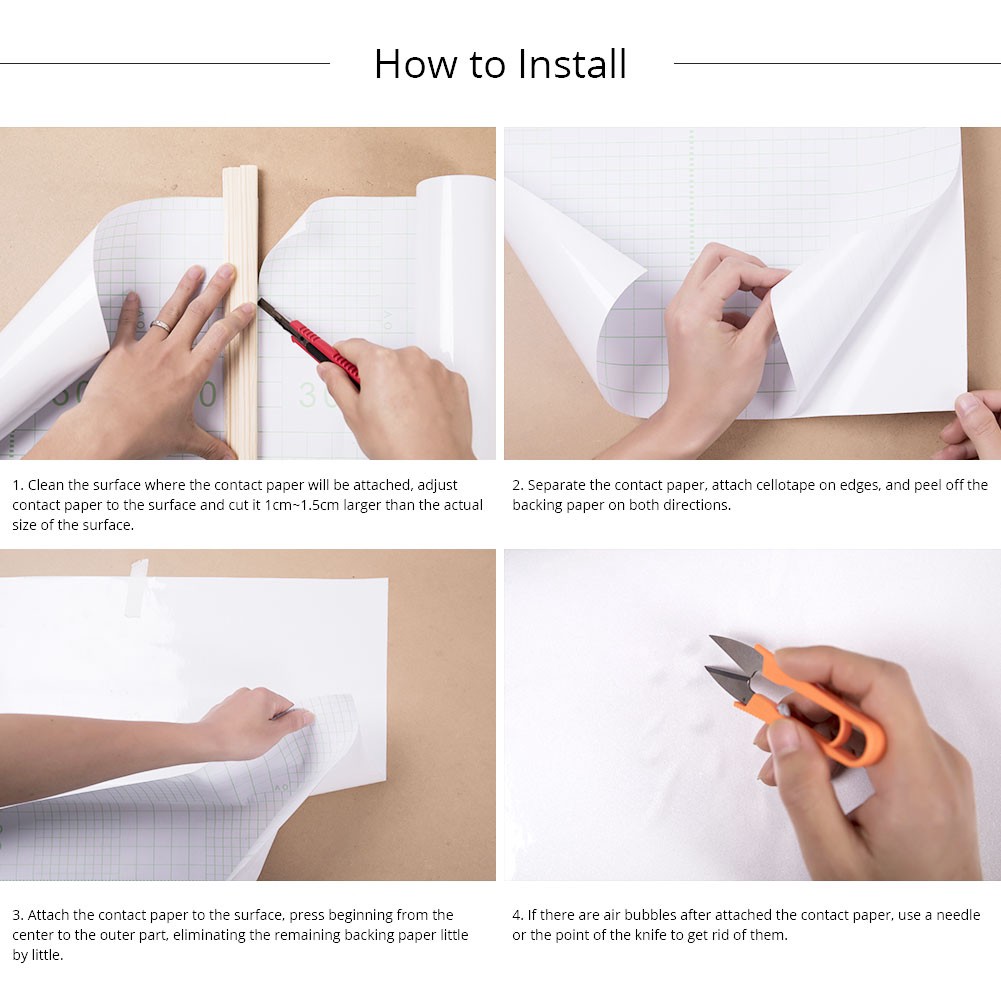 How to Install

1. Clean the surface where the contact paper will be attached, adjust contact paper to the surface and cut it 1cm~1.5cm larger than the actual size of the surface.

2. Separate the contact paper, attach cellotape on edges, and peel off the backing paper on both directions.

3. Attach the contact paper to the surface, press beginning from the center to the outer part, eliminating the remaining backing paper little by little.

4. If there are air bubbles after attached the contact paper, use a needle or the point of the knife to get rid of them.