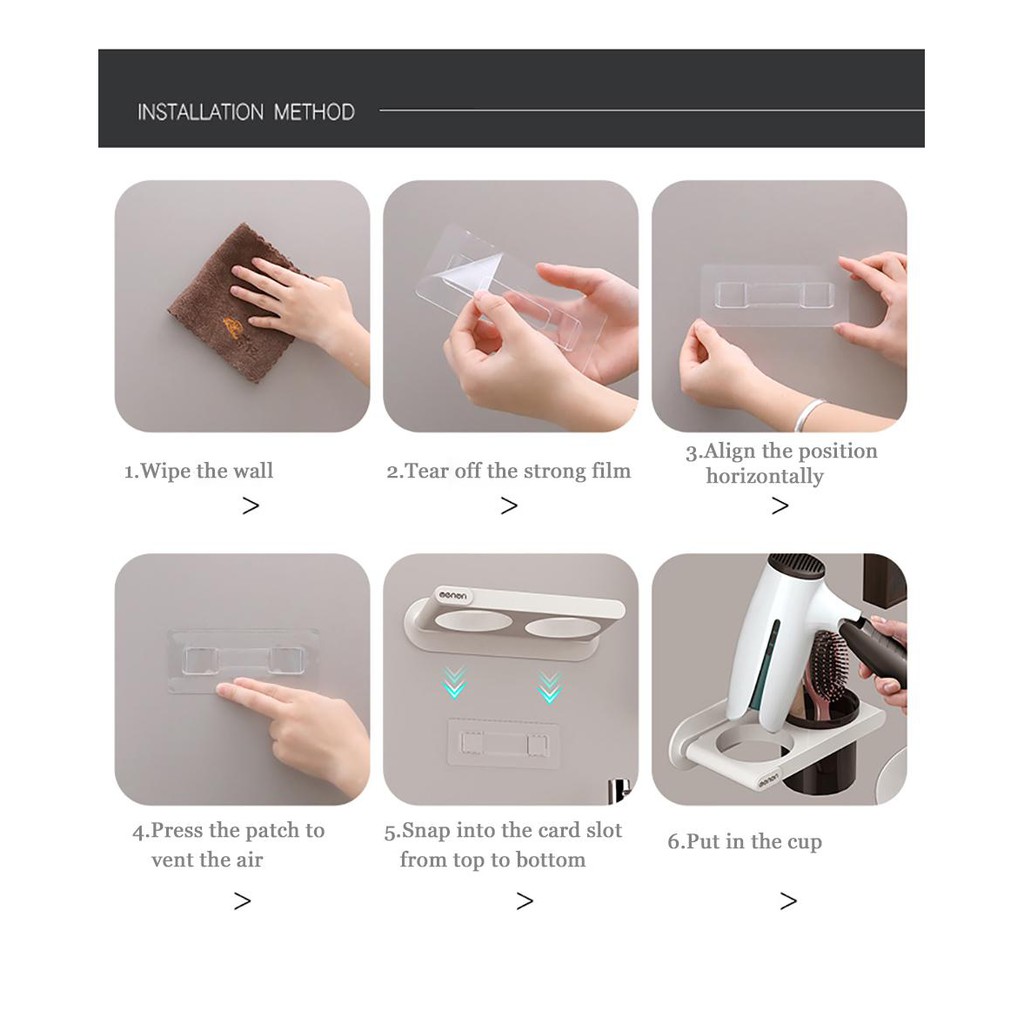 INSTALLATION METHOD

1.Wipe the wall
>

2.Tear off the strong film
>

3.Align the position horizontally
>

4.Press the patch to vent the air
>

oenon

5.Snap into the card slot from top to bottom
>

oenon

6.Put in the cup
>