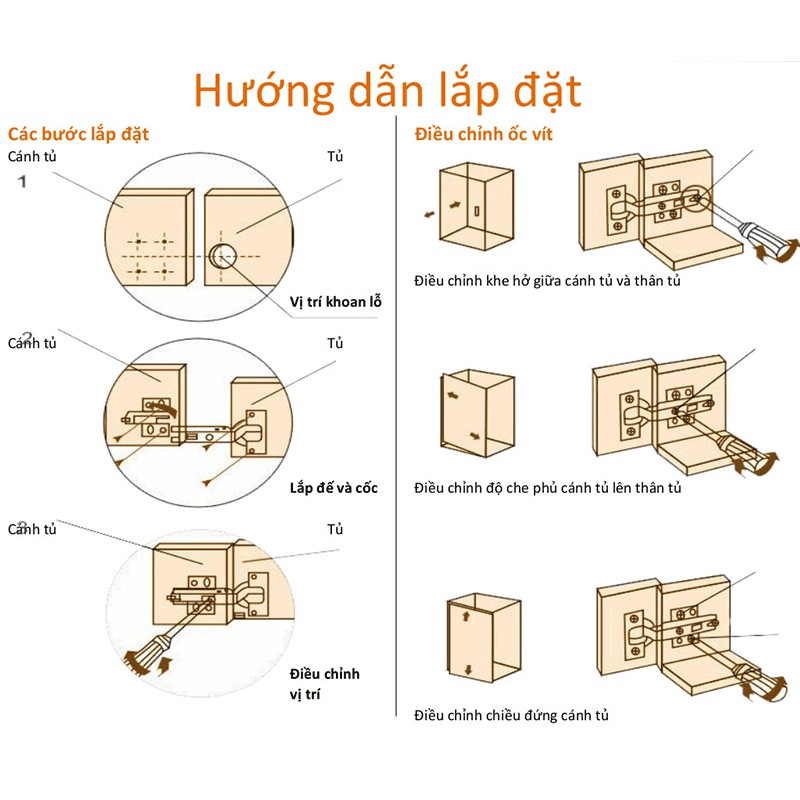 Hướng dẫn lắp đặt

Các bước lắp đặt

Cánh tủ

Tủ

1

Vị trí khoan lỗ

2

Cánh tủ

Tủ

Lắp đế và cốc

3

Cánh tủ

Tủ

Điều chỉnh vị trí

Điều chỉnh ốc vít

Điều chỉnh khe hở giữa cánh tủ và thân tủ

Điều chỉnh độ che phủ cánh tủ lên thân tủ

Điều chỉnh chiều đứng cánh tủ