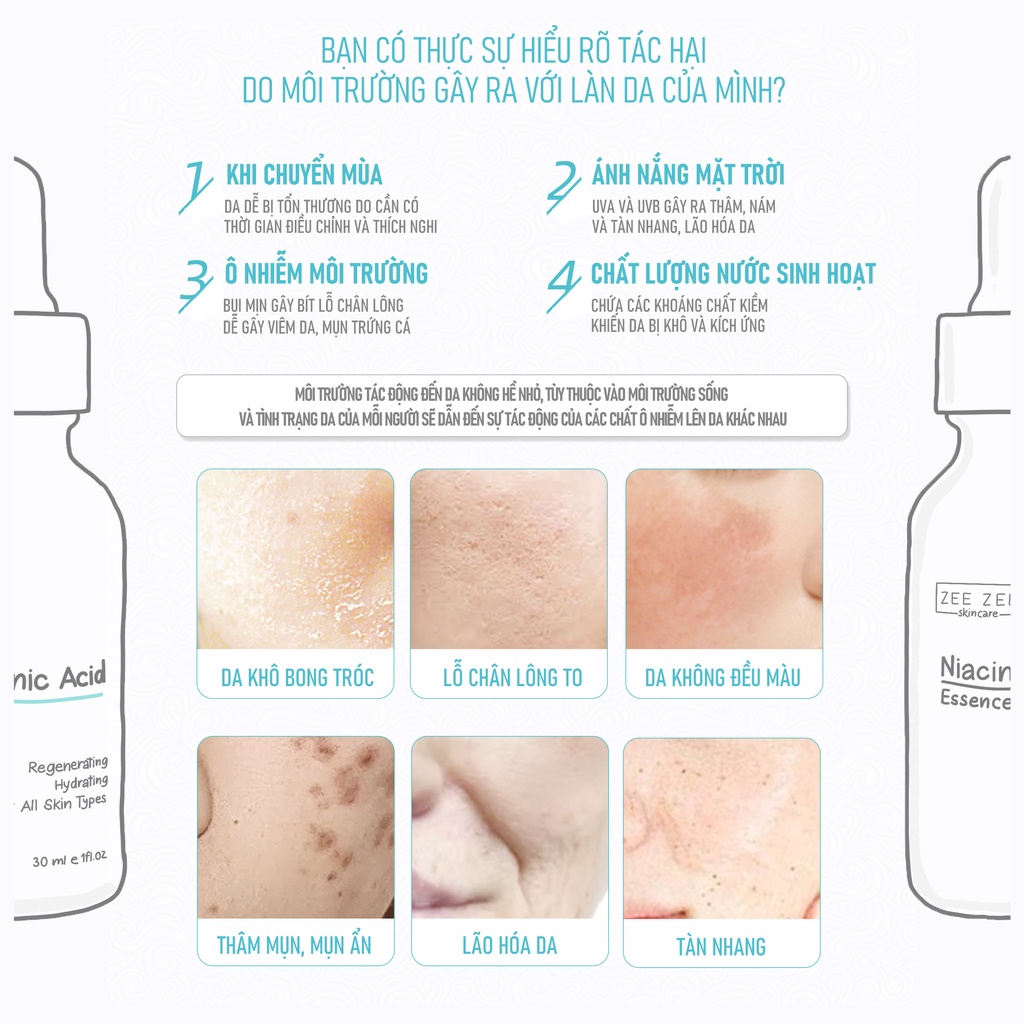 BẠN CÓ THỰC SỰ HIỂU RÕ TÁC HẠI
DO MÔI TRƯỜNG GÂY RA VỚI LÀN DA CỦA MÌNH?

1 KHI CHUYỂN MÙA
DA DỄ BỊ TỔN THƯƠNG DO CẦN CÓ THỜI GIAN ĐIỀU CHỈNH VÀ THÍCH NGHI

2 ÁNH NẮNG MẶT TRỜI
UVA VÀ UVB GÂY RA THÂM, NÁM VÀ TÀN NHANG, LÃO HÓA DA

3 Ô NHIỄM MÔI TRƯỜNG
BỤI MỊN GÂY BÍT LỖ CHÂN LÔNG DỄ GÂY VIÊM DA, MỤN TRỨNG CÁ

4 CHẤT LƯỢNG NƯỚC SINH HOẠT
CHỨA CÁC KHOÁNG CHẤT KIỀM KHIẾN DA BỊ KHÔ VÀ KÍCH ỨNG

MÔI TRƯỜNG TÁC ĐỘNG ĐẾN DA KHÔNG HỀ NHỎ, TÙY THUỘC VÀO MÔI TRƯỜNG SỐNG VÀ TÌNH TRẠNG DA CỦA MỖI NGƯỜI SẼ DẪN ĐẾN SỰ TÁC ĐỘNG CỦA CÁC CHẤT Ô NHIỄM LÊN DA KHÁC NHAU

DA KHÔ BONG TRÓC

LỖ CHÂN LÔNG TO

DA KHÔNG ĐỀU MÀU

THÂM MỤN, MỤN ẨN

LÃO HÓA DA

TÀN NHANG

nic Acid
Regenerating
Hydrating
All Skin Types
30 ml e 1fl.oz

ZEE ZE
skincare
Niacin
Essence