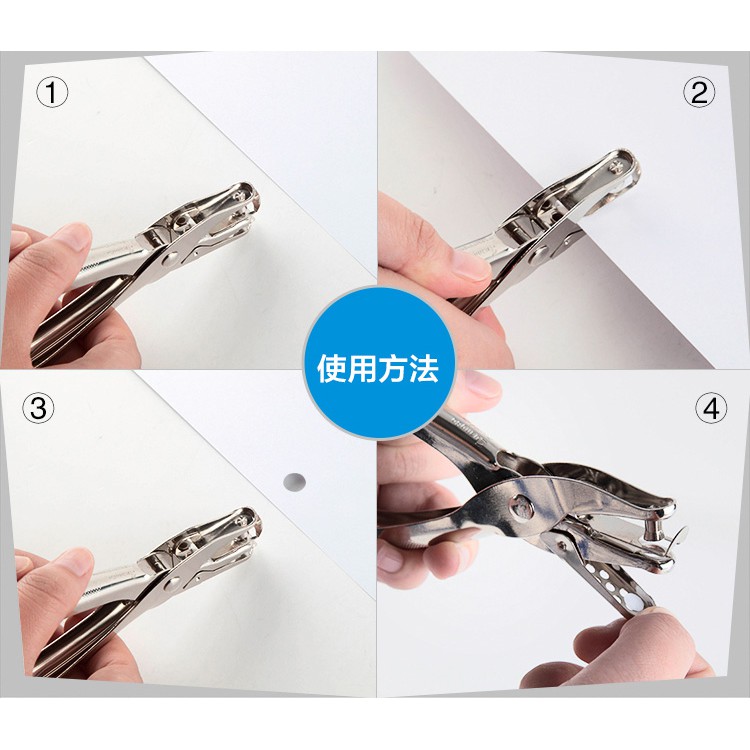 ①

②

使用方法

③

④