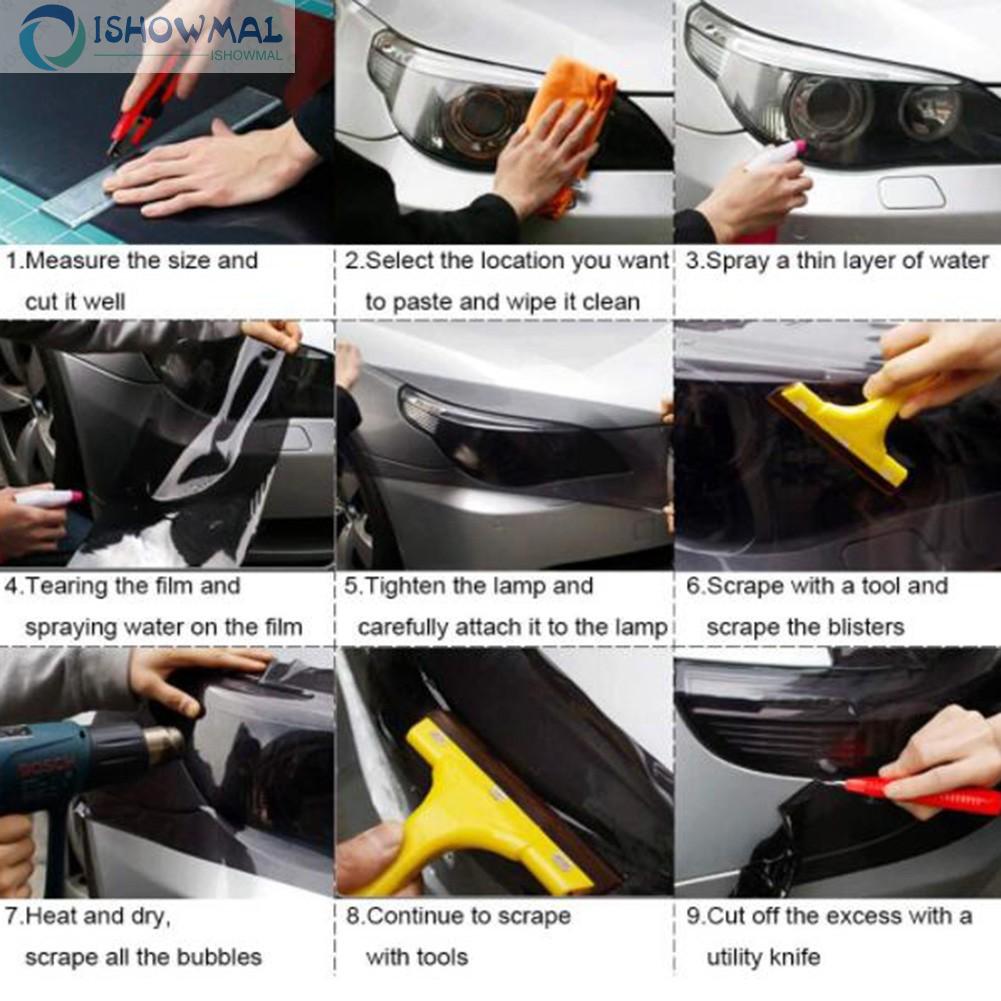 ISHOWMAL
ISHOWMAL

1.Measure the size and cut it well

2.Select the location you want to paste and wipe it clean

3.Spray a thin layer of water

4.Tearing the film and spraying water on the film

5.Tighten the lamp and carefully attach it to the lamp

6.Scrape with a tool and scrape the blisters

BOSCH

7.Heat and dry, scrape all the bubbles

8.Continue to scrape with tools

9.Cut off the excess with a utility knife