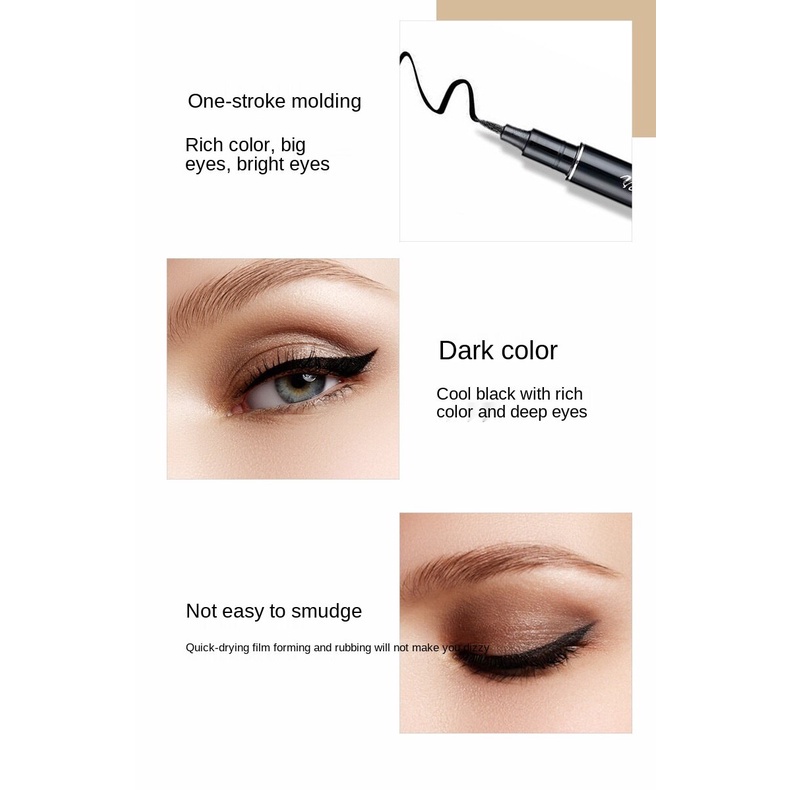 One-stroke molding

Rich color, big eyes, bright eyes

Dark color

Cool black with rich color and deep eyes

Not easy to smudge

Quick-drying film forming and rubbing will not make you dizzy