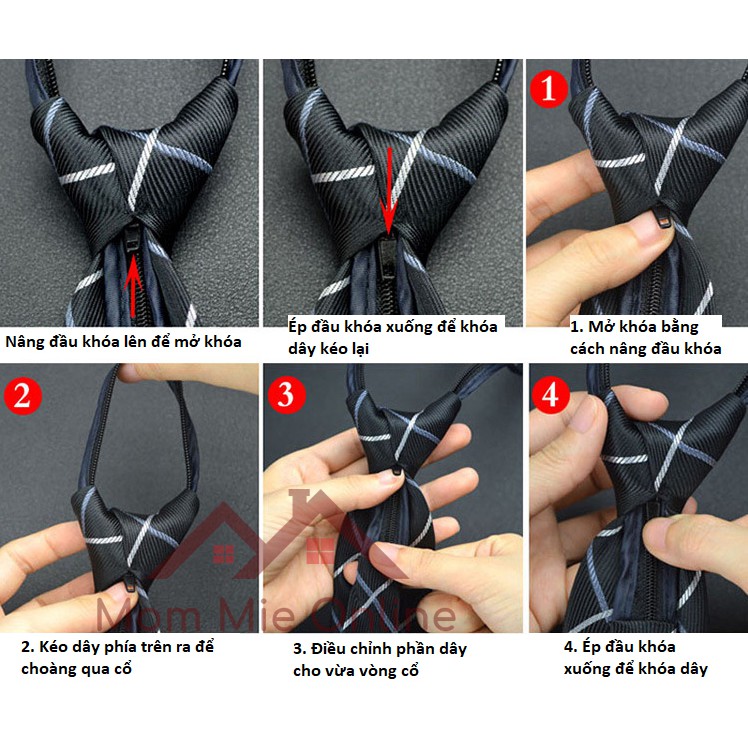 Nâng đầu khóa lên để mở khóa

Ép đầu khóa xuống để khóa dây kéo lại

1

1. Mở khóa bằng cách nâng đầu khóa

2

2. Kéo dây phía trên ra để choàng qua cổ

3

3. Điều chỉnh phần dây cho vừa vòng cổ

4

4. Ép đầu khóa xuống để khóa dây

Mom Mie Online