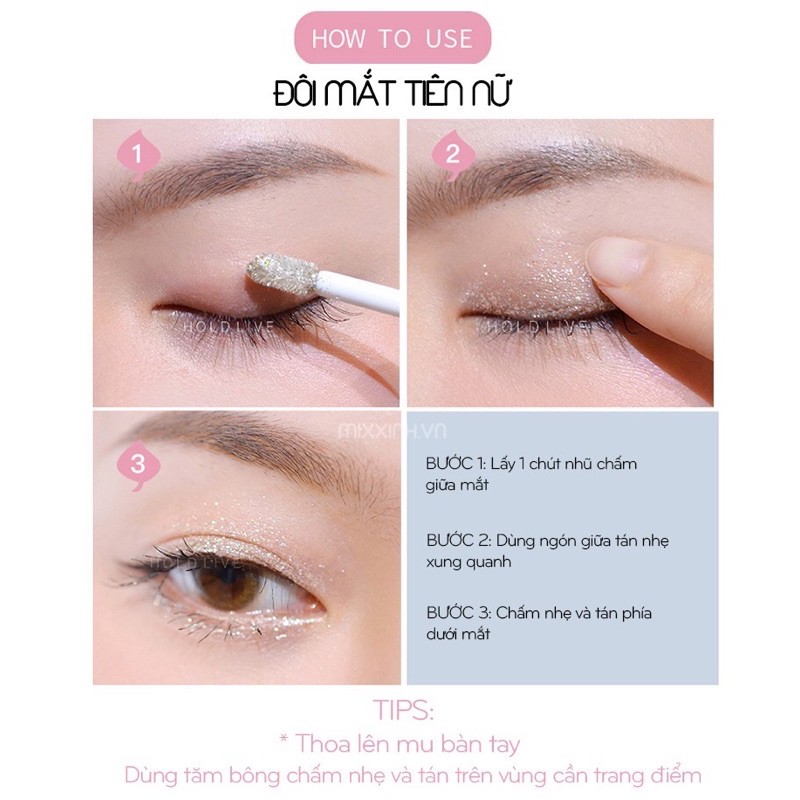 HOW TO USE

ĐÔI MẮT TIÊN NỮ

1

HOLDLIVE

2

HOLDLIVE

3

HOLDLIVE

mixxinh.vn

BƯỚC 1: Lấy 1 chút nhũ chấm giữa mắt

BƯỚC 2: Dùng ngón giữa tán nhẹ xung quanh

BƯỚC 3: Chấm nhẹ và tán phía dưới mắt

TIPS:
* Thoa lên mu bàn tay
Dùng tăm bông chấm nhẹ và tán trên vùng cần trang điểm