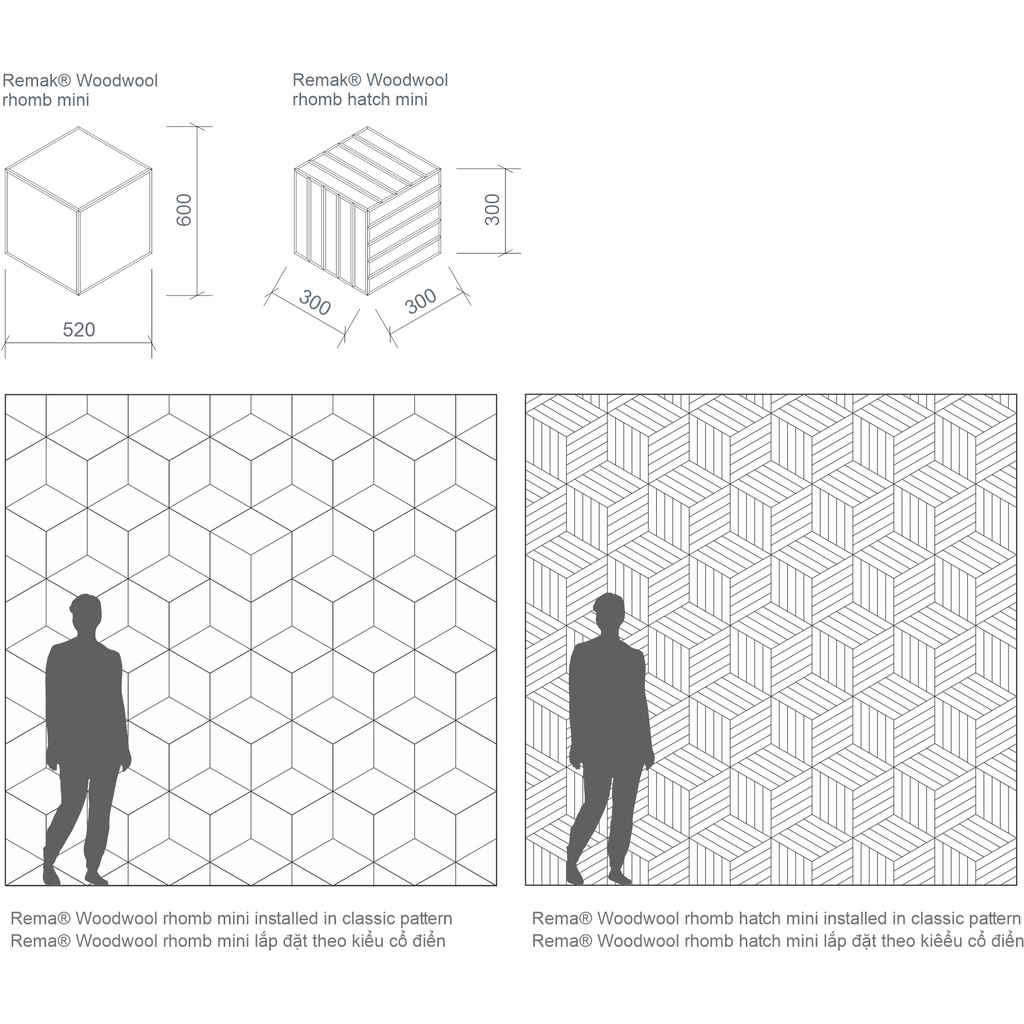 Remak® Woodwool rhomb mini

600

520

Remak® Woodwool rhomb hatch mini

300

300

300

Rema® Woodwool rhomb mini installed in classic pattern
Rema® Woodwool rhomb mini lắp đặt theo kiểu cổ điển

Rema® Woodwool rhomb hatch mini installed in classic pattern
Rema® Woodwool rhomb hatch mini lắp đặt theo kiêểu cổ điển