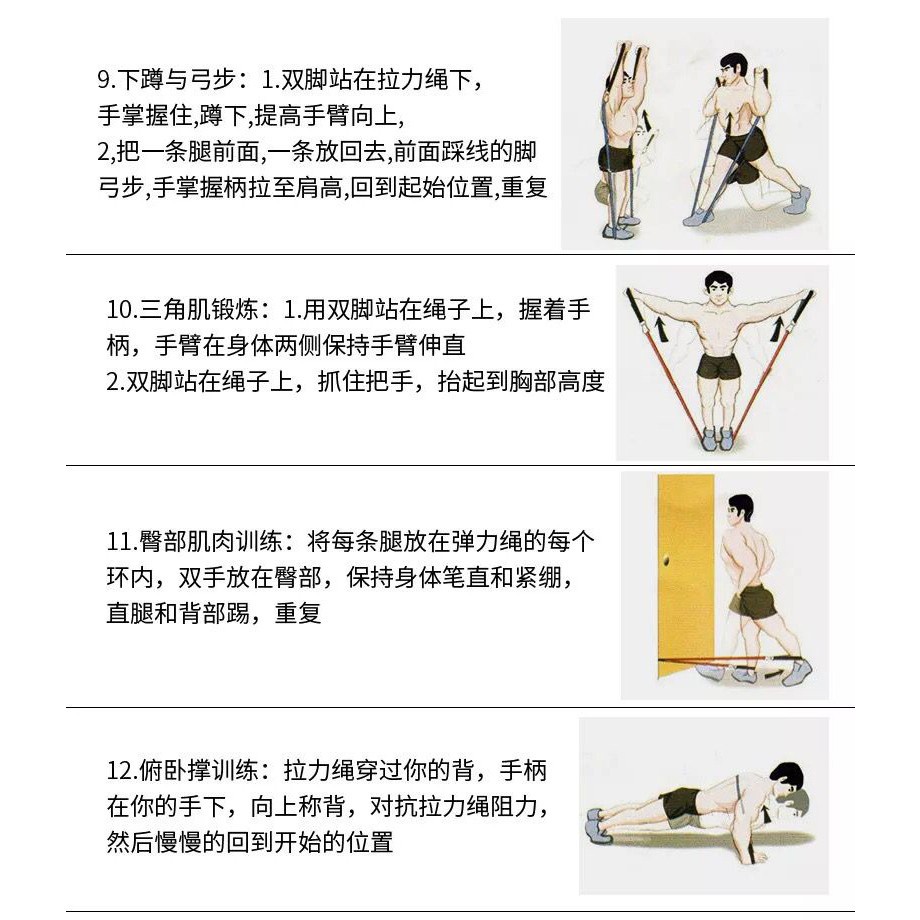 9.下蹲与弓步：1.双脚站在拉力绳下，手掌握住，蹲下，提高手臂向上，
2,把一条腿前面,一条放回去,前面踩线的脚弓步,手掌握柄拉至肩高,回到起始位置,重复

10.三角肌锻炼：1.用双脚站在绳子上，握着手柄，手臂在身体两侧保持手臂伸直
2.双脚站在绳子上，抓住把手，抬起到胸部高度

11.臀部肌肉训练：将每条腿放在弹力绳的每个环内，双手放在臀部，保持身体笔直和紧绷，直腿和背部踢，重复

12.俯卧撑训练：拉力绳穿过你的背，手柄在你的手下，向上称背，对抗拉力绳阻力，然后慢慢的回到开始的位置