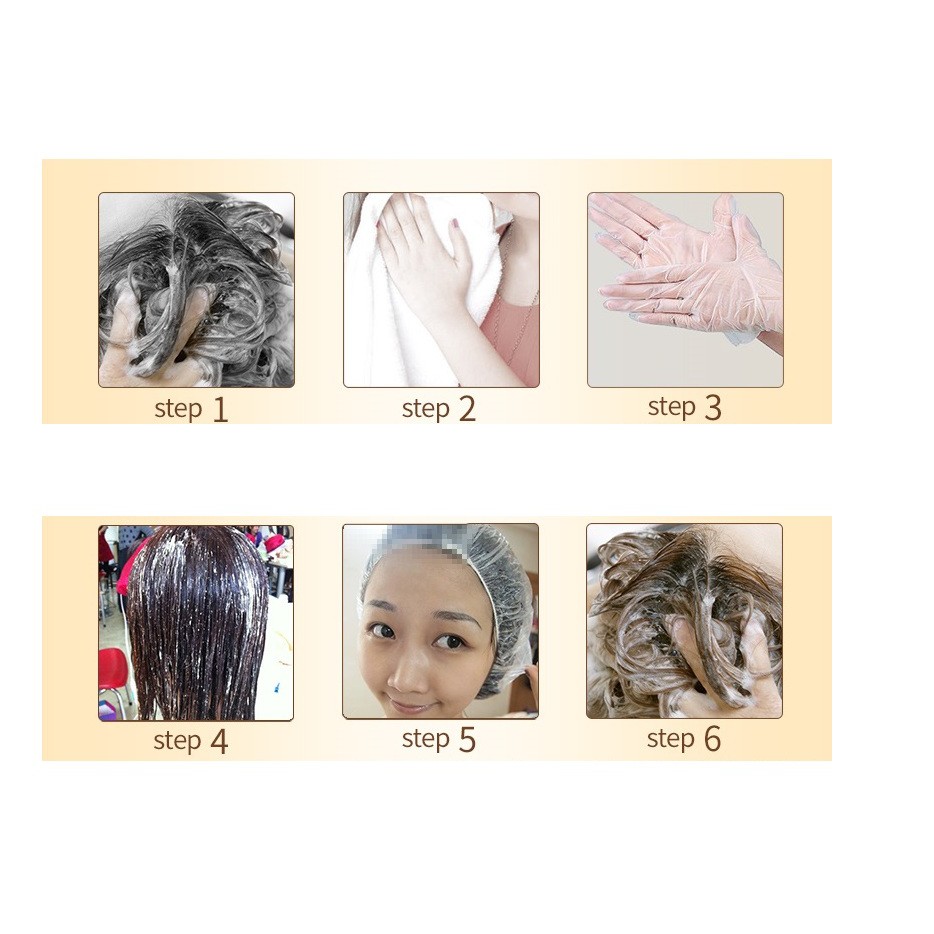 step 1

step 2

step 3

step 4

step 5

step 6