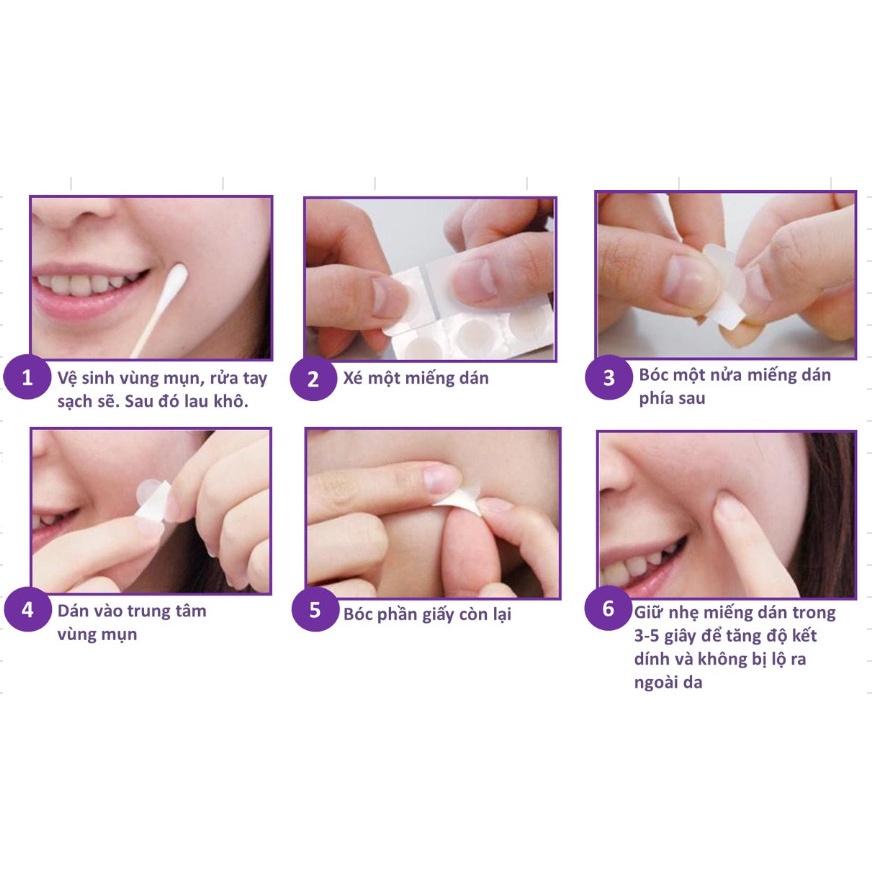 1 Vệ sinh vùng mụn, rửa tay sạch sẽ. Sau đó lau khô.

2 Xé một miếng dán

3 Bóc một nửa miếng dán phía sau

4 Dán vào trung tâm vùng mụn

5 Bóc phần giấy còn lại

6 Giữ nhẹ miếng dán trong 3-5 giây để tăng độ kết dính và không bị lộ ra ngoài da