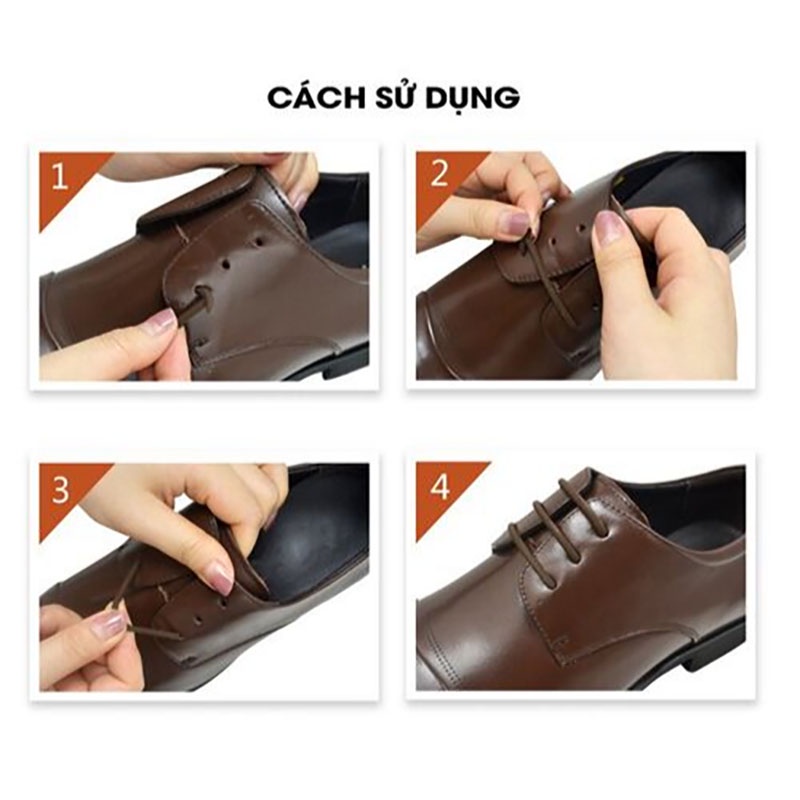 CÁCH SỬ DỤNG

1

2

3

4