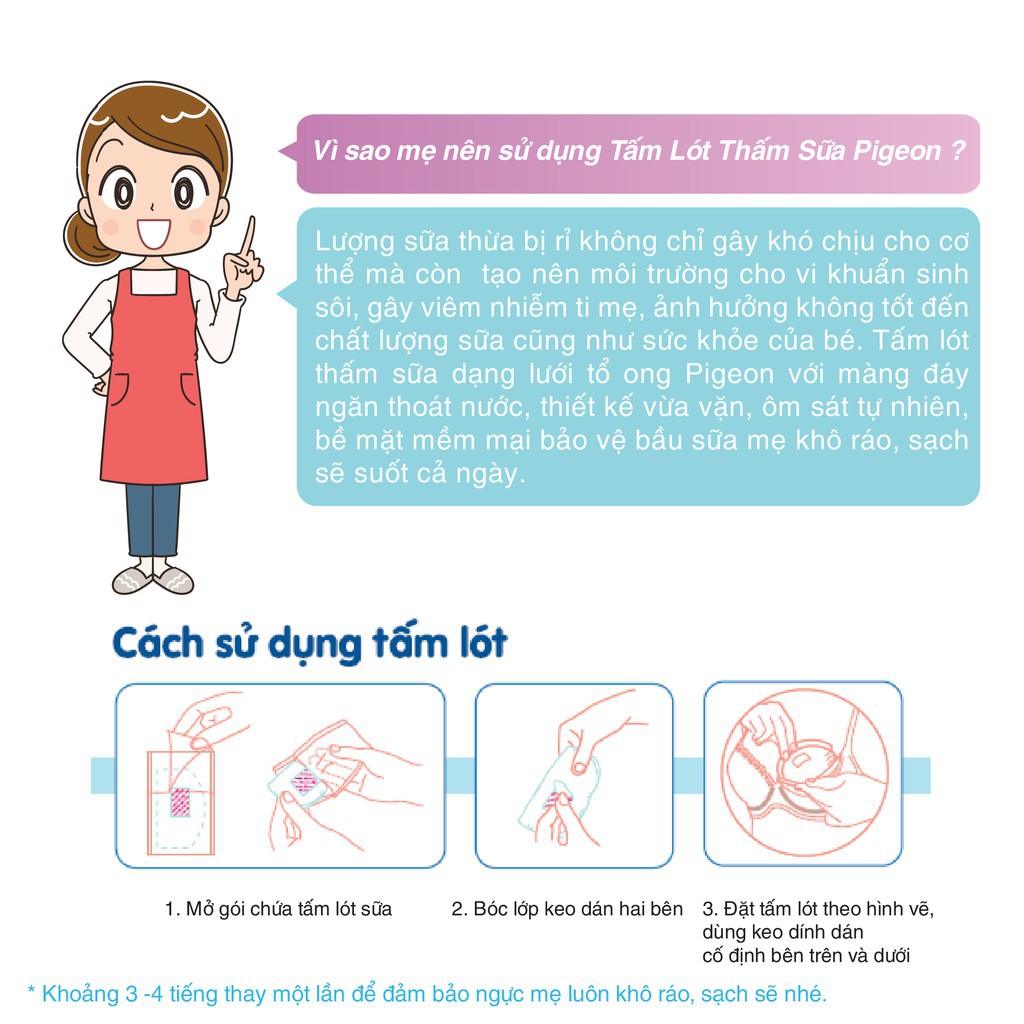 Vì sao mẹ nên sử dụng Tấm Lót Thấm Sữa Pigeon ?

Lượng sữa thừa bị rỉ không chỉ gây khó chịu cho cơ thể mà còn tạo nên môi trường cho vi khuẩn sinh sôi, gây viêm nhiễm ti mẹ, ảnh hưởng không tốt đến chất lượng sữa cũng như sức khỏe của bé. Tấm lót thấm sữa dạng lưới tổ ong Pigeon với màng đáy ngăn thoát nước, thiết kế vừa vặn, ôm sát tự nhiên, bề mặt mềm mại bảo vệ bầu sữa mẹ khô ráo, sạch sẽ suốt cả ngày.

Cách sử dụng tấm lót

1. Mở gói chứa tấm lót sữa

2. Bóc lớp keo dán hai bên

3. Đặt tấm lót theo hình vẽ, dùng keo dính dán cố định bên trên và dưới

* Khoảng 3 -4 tiếng thay một lần để đảm bảo ngực mẹ luôn khô ráo, sạch sẽ nhé.