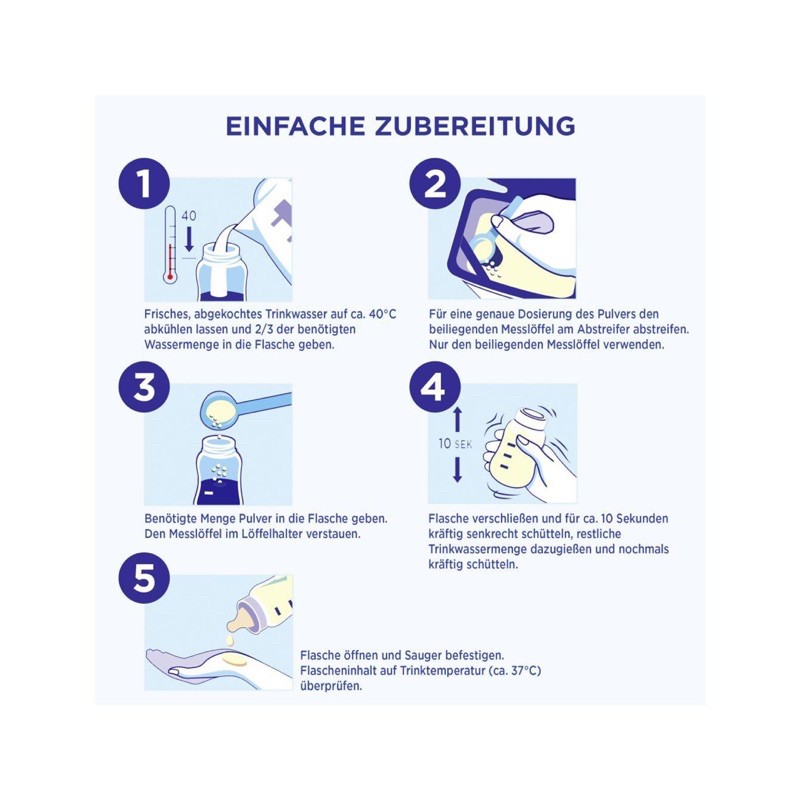 EINFACHE ZUBEREITUNG

1

40

Frisches, abgekochtes Trinkwasser auf ca. 40°C abkühlen lassen und 2/3 der benötigten Wassermenge in die Flasche geben.

2

Für eine genaue Dosierung des Pulvers den beiliegenden Messlöffel am Abstreifer abstreifen. Nur den beiliegenden Messlöffel verwenden.

3

Benötigte Menge Pulver in die Flasche geben. Den Messlöffel im Löffelhalter verstauen.

4

10 SEK

Flasche verschließen und für ca. 10 Sekunden kräftig senkrecht schütteln, restliche Trinkwassermenge dazugießen und nochmals kräftig schütteln.

5

Flasche öffnen und Sauger befestigen. Flascheninhalt auf Trinktemperatur (ca. 37°C) überprüfen.