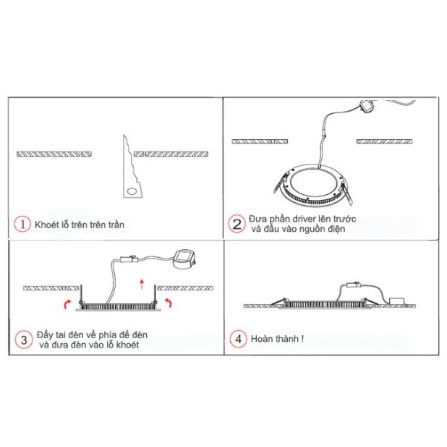 1 Khoét lỗ trên trên trần

2 Đưa phần driver lên trước và đấu vào nguồn điện

3 Đẩy tai đèn về phía đế đèn và đưa đèn vào lỗ khoét

4 Hoàn thành !