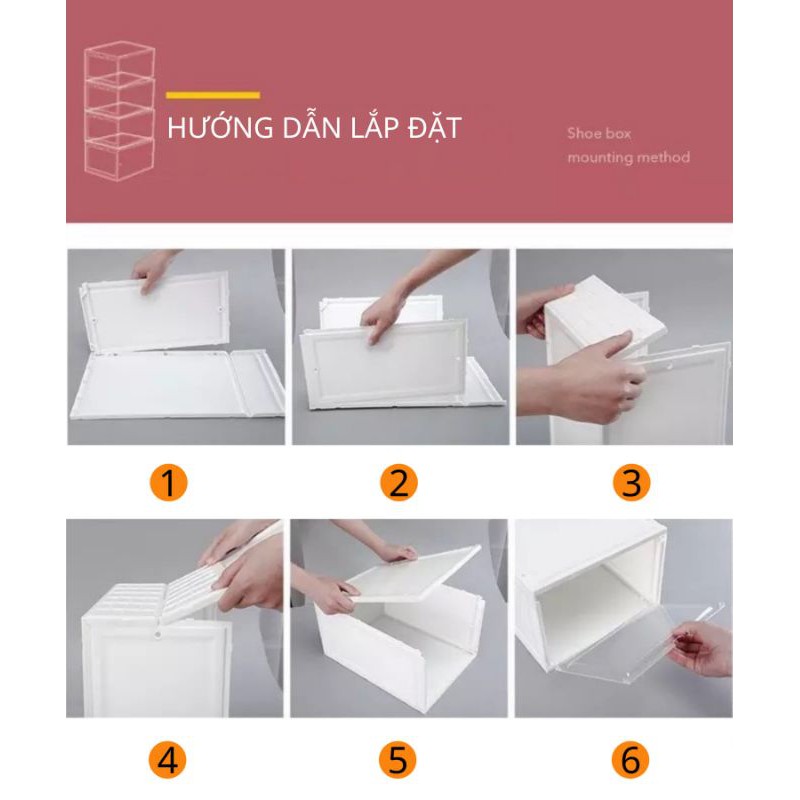 HƯỚNG DẪN LẮP ĐẶT

Shoe box
mounting method

1

2

3

4

5

6