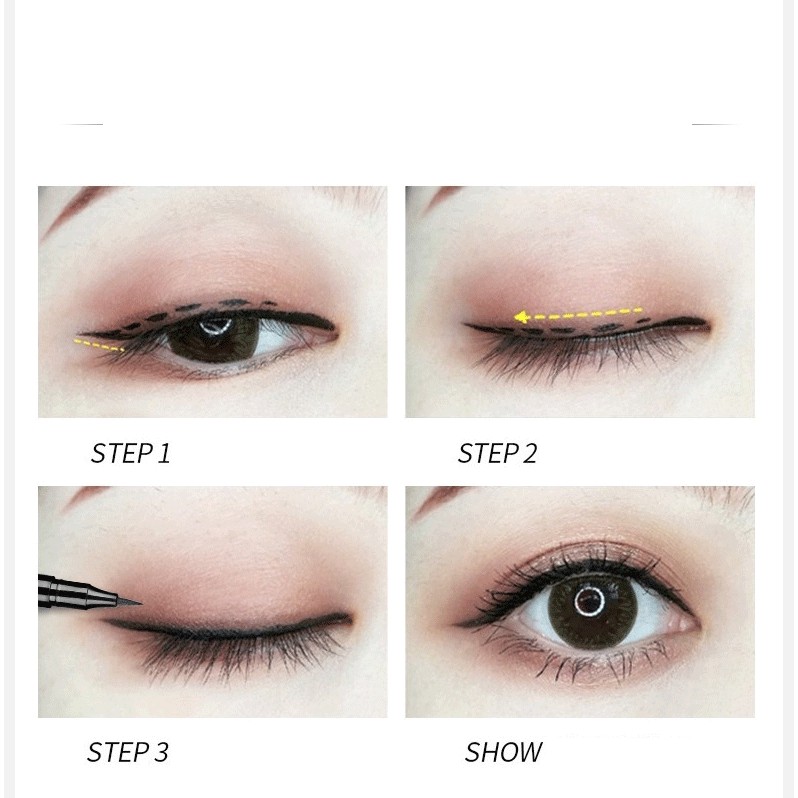 STEP 1

STEP 2

STEP 3

SHOW