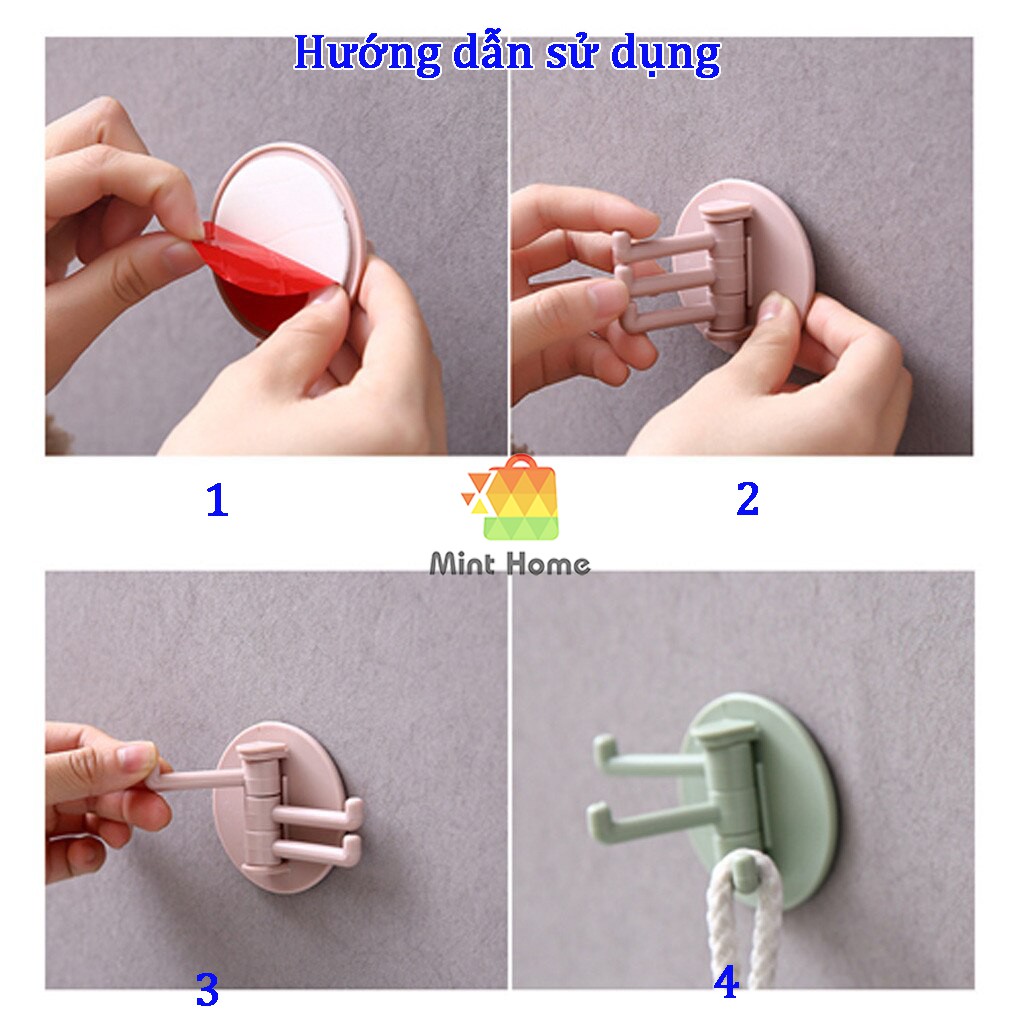 Hướng dẫn sử dụng

1

2

Mint Home

3

4