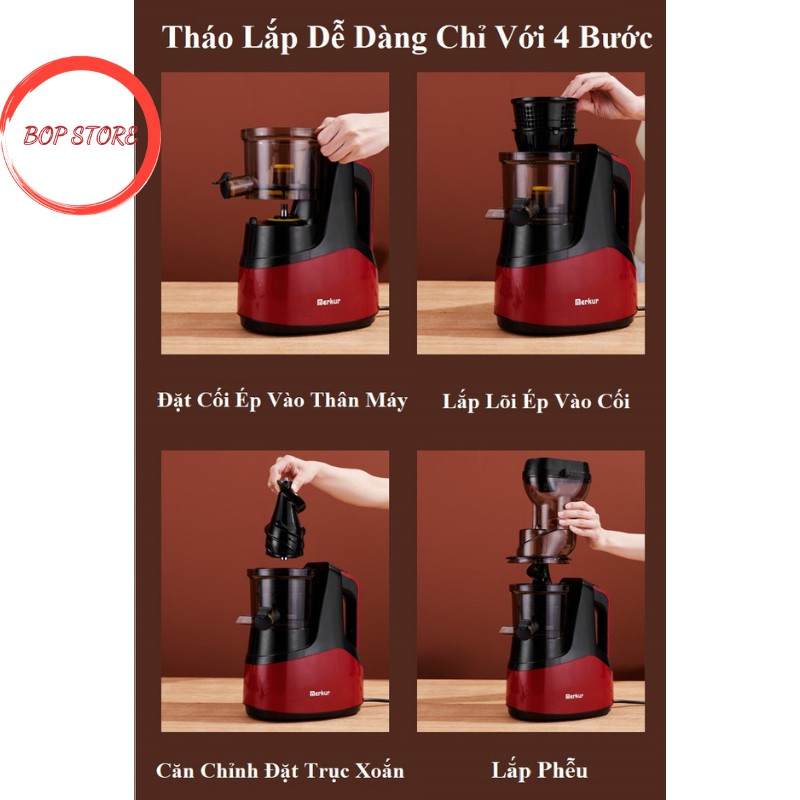 BOP STORE

Tháo Lắp Dễ Dàng Chỉ Với 4 Bước

Merkur

Merkur

Đặt Cối Ép Vào Thân Máy

Lắp Lõi Ép Vào Cối

Merkur

Merkur

Căn Chỉnh Đặt Trục Xoắn

Lắp Phễu