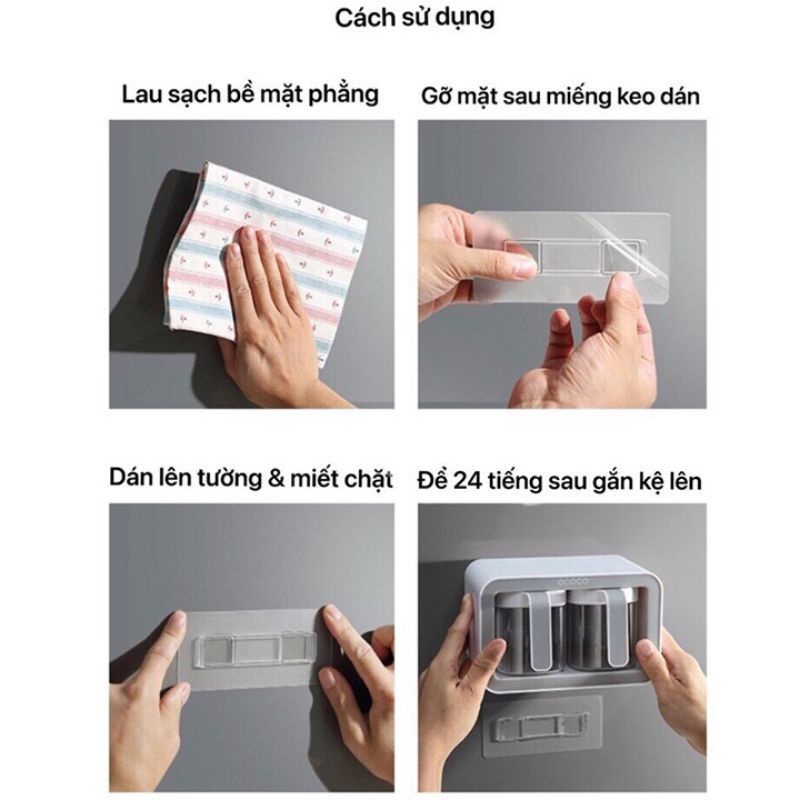 Cách sử dụng

Lau sạch bề mặt phẳng

Gỡ mặt sau miếng keo dán

Dán lên tường & miết chặt

Để 24 tiếng sau gắn kệ lên

ecoco