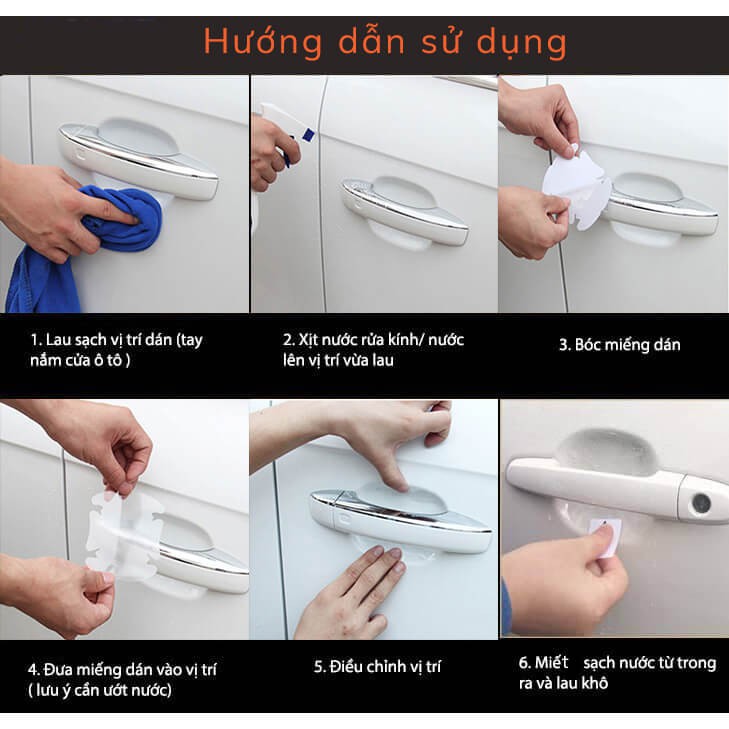 Hướng dẫn sử dụng

1. Lau sạch vị trí dán (tay nắm cửa ô tô )

2. Xịt nước rửa kính/ nước lên vị trí vừa lau

3. Bóc miếng dán

4. Đưa miếng dán vào vị trí ( lưu ý cần ướt nước)

5. Điều chỉnh vị trí

6. Miết sạch nước từ trong ra và lau khô