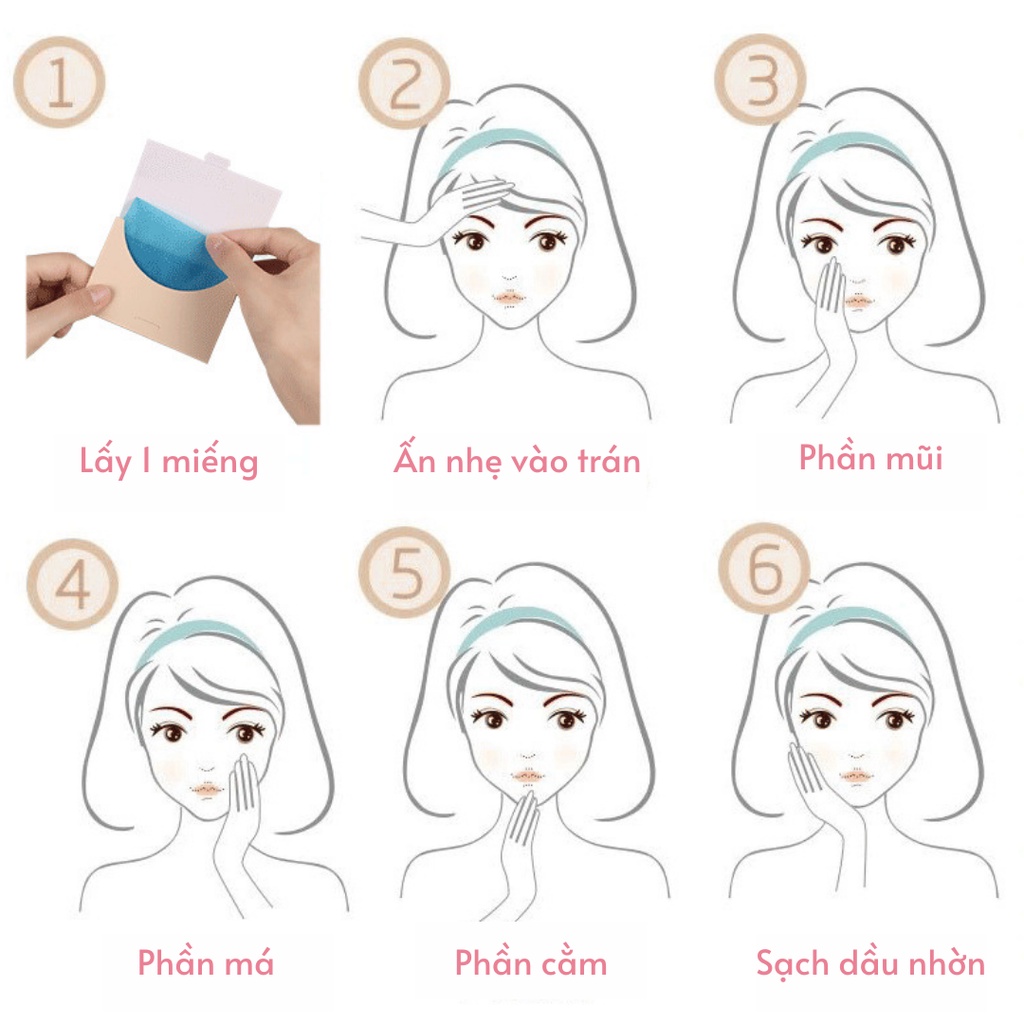 1

Lấy 1 miếng

2

Ấn nhẹ vào trán

3

Phần mũi

4

Phần má

5

Phần cằm

6

Sạch dầu nhờn