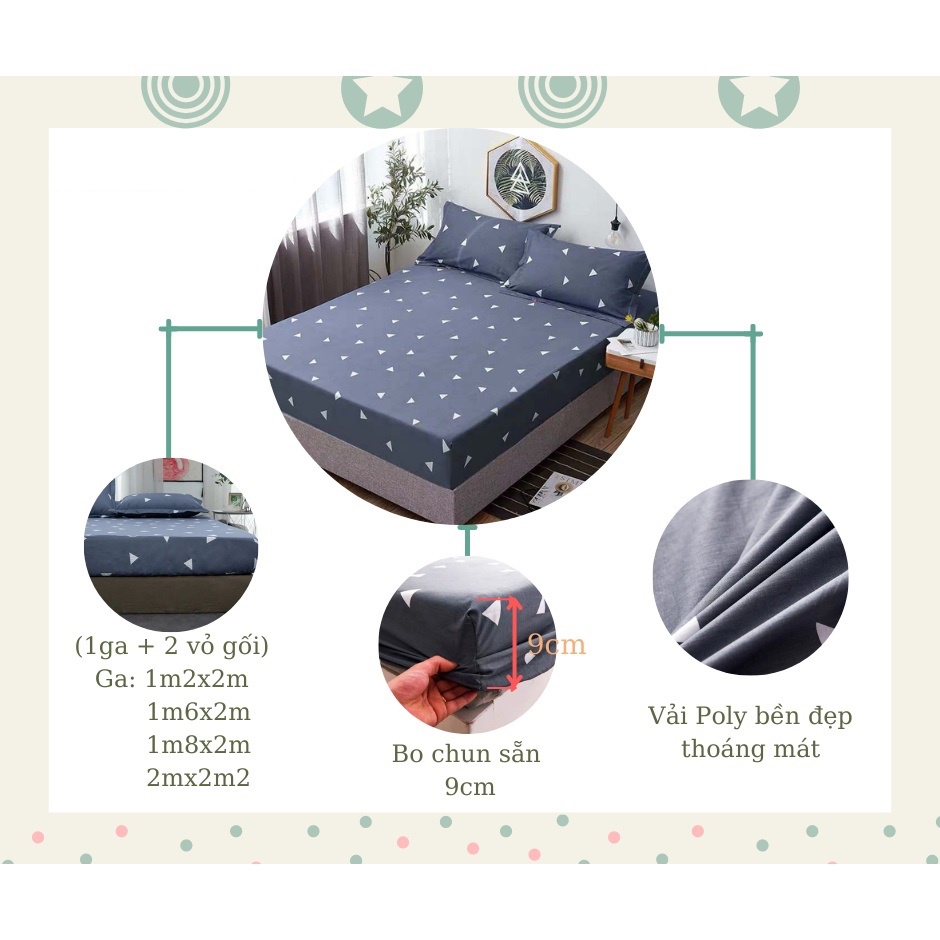 (1ga + 2 vỏ gối)
Ga: 1m2x2m
1m6x2m
1m8x2m
2mx2m2

9cm

Bo chun sẵn
9cm

Vải Poly bền đẹp
thoáng mát