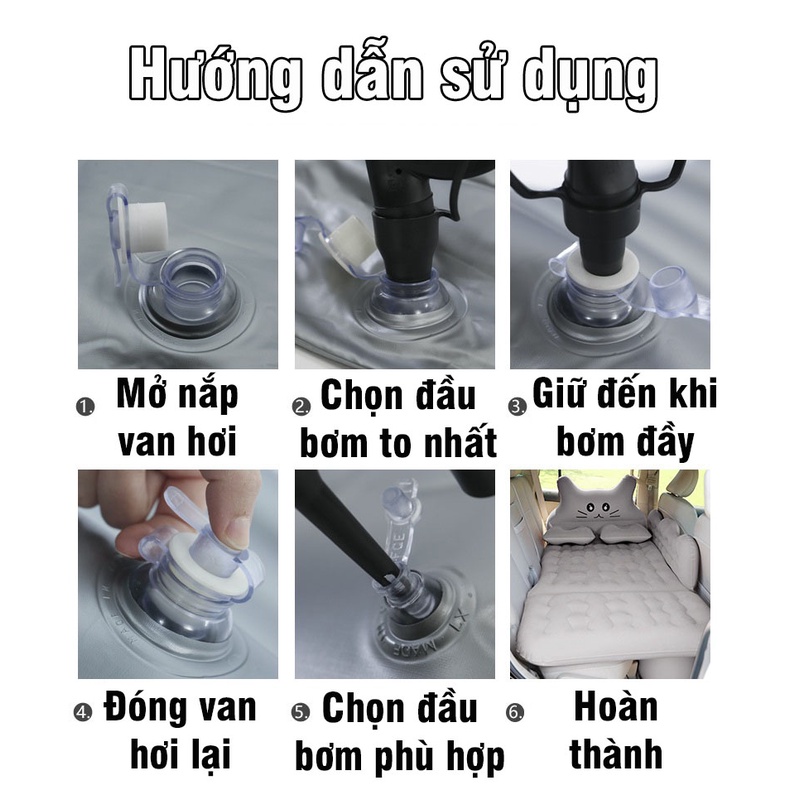 Hướng dẫn sử dụng

1. Mở nắp van hơi

2. Chọn đầu bơm to nhất

3. Giữ đến khi bơm đầy

4. Đóng van hơi lại

5. Chọn đầu bơm phù hợp

6. Hoàn thành