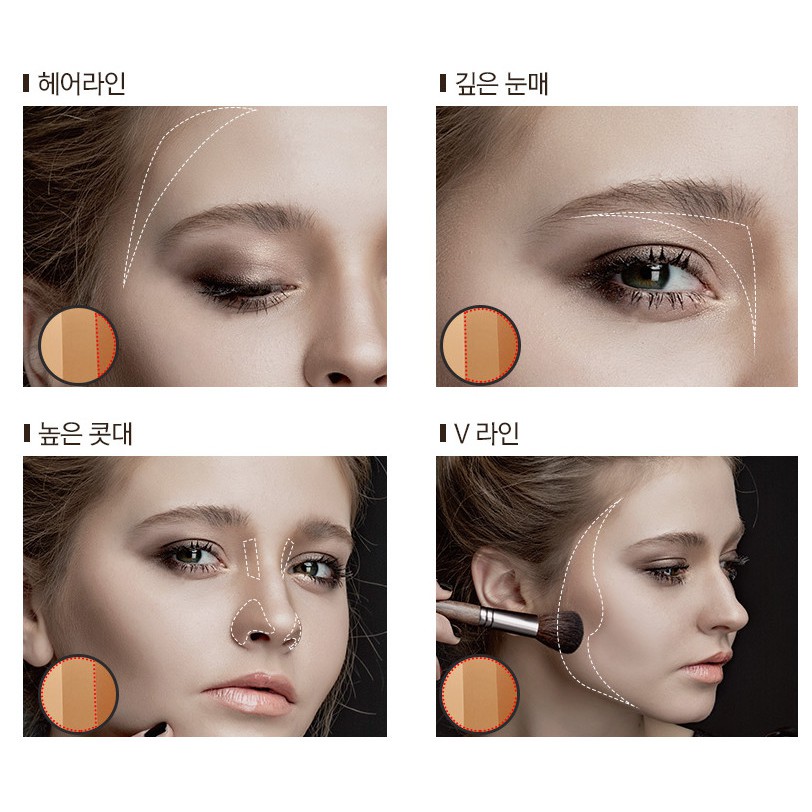 헤어라인

깊은 눈매

높은 콧대

V 라인