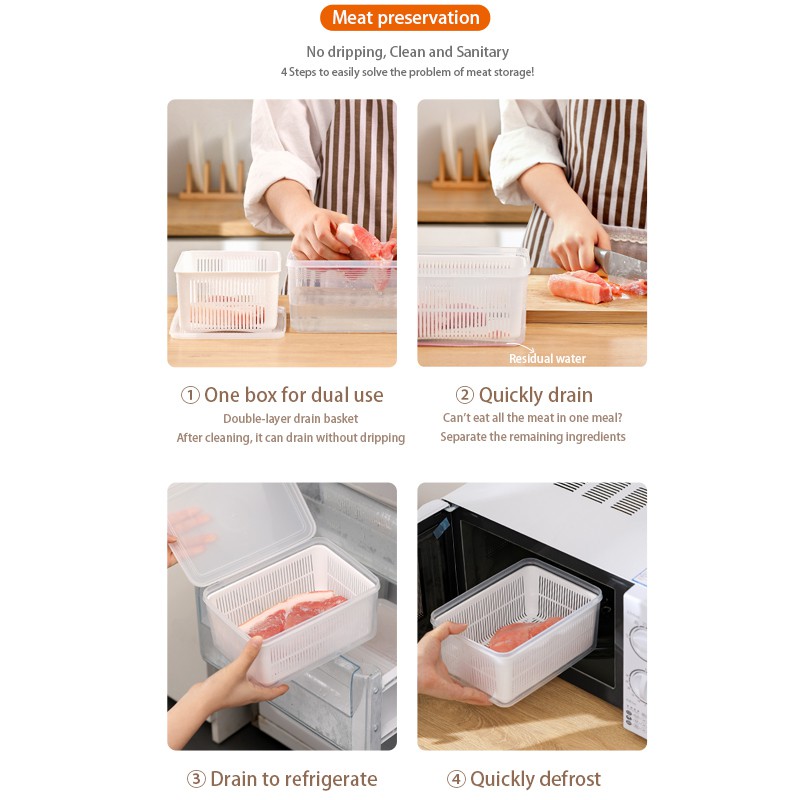 Meat preservation

No dripping, Clean and Sanitary
4 Steps to easily solve the problem of meat storage!

Residual water

① One box for dual use
Double-layer drain basket
After cleaning, it can drain without dripping

② Quickly drain
Can't eat all the meat in one meal?
Separate the remaining ingredients

③ Drain to refrigerate

④ Quickly defrost