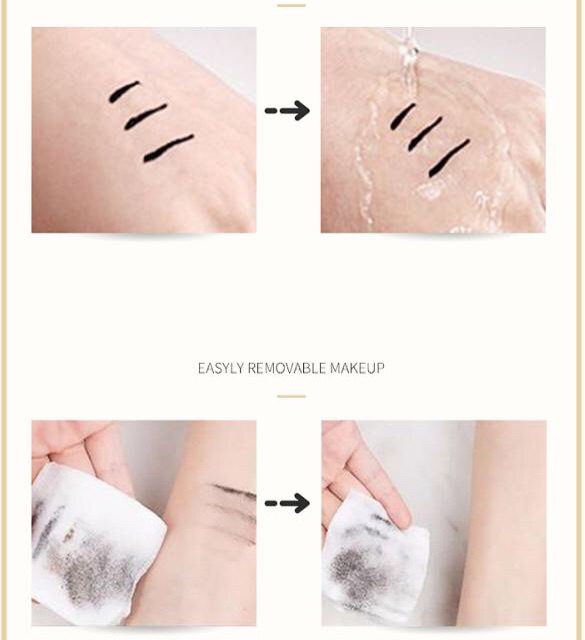 EASYLY REMOVABLE MAKEUP