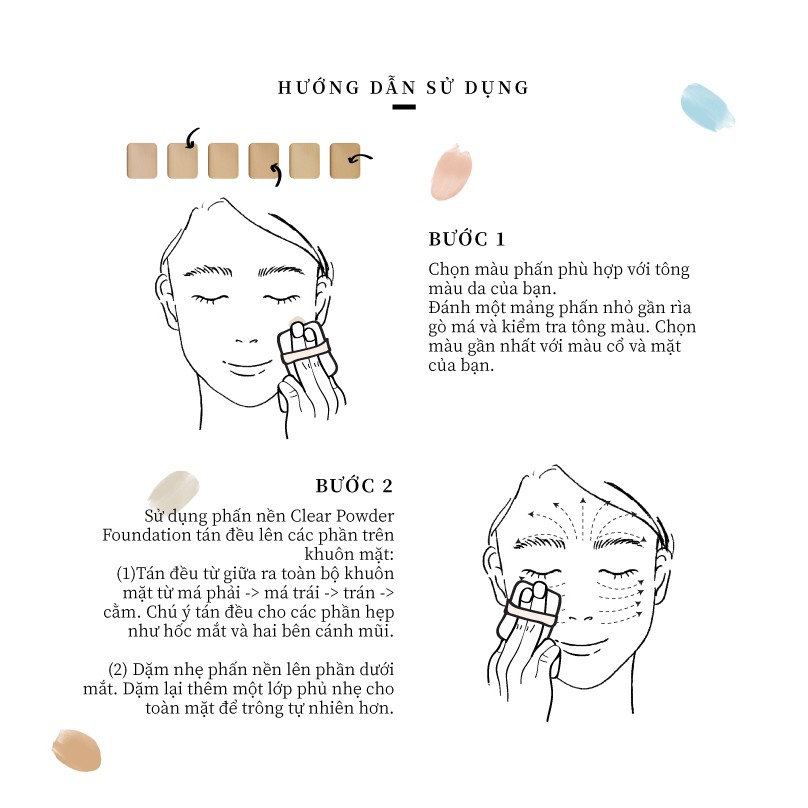 HƯỚNG DẪN SỬ DỤNG

BƯỚC 1

Chọn màu phấn phù hợp với tông màu da của bạn.
Đánh một mảng phấn nhỏ gần rìa gò má và kiểm tra tông màu. Chọn màu gần nhất với màu cổ và mặt của bạn.

BƯỚC 2

Sử dụng phấn nền Clear Powder Foundation tán đều lên các phần trên khuôn mặt:
(1)Tán đều từ giữa ra toàn bộ khuôn mặt từ má phải -> má trái -> trán -> cằm. Chú ý tán đều cho các phần hẹp như hốc mắt và hai bên cánh mũi.

(2) Dặm nhẹ phấn nền lên phần dưới mắt. Dặm lại thêm một lớp phủ nhẹ cho toàn mặt để trông tự nhiên hơn.