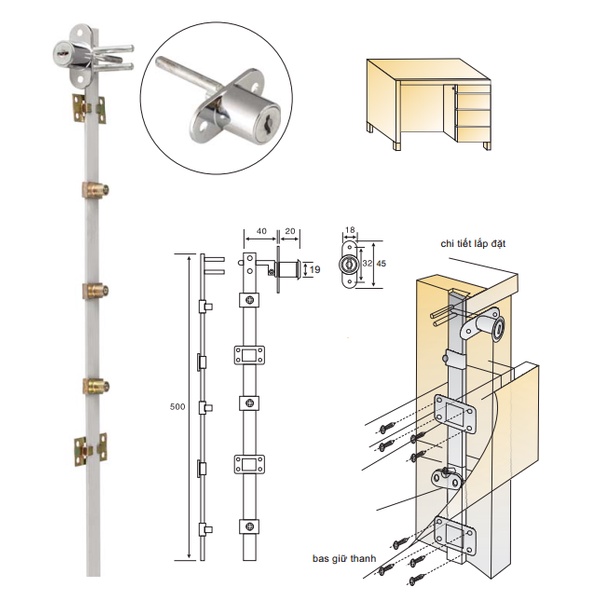 40
20
19
18
32
45
500
chi tiết lắp đặt
bas giữ thanh