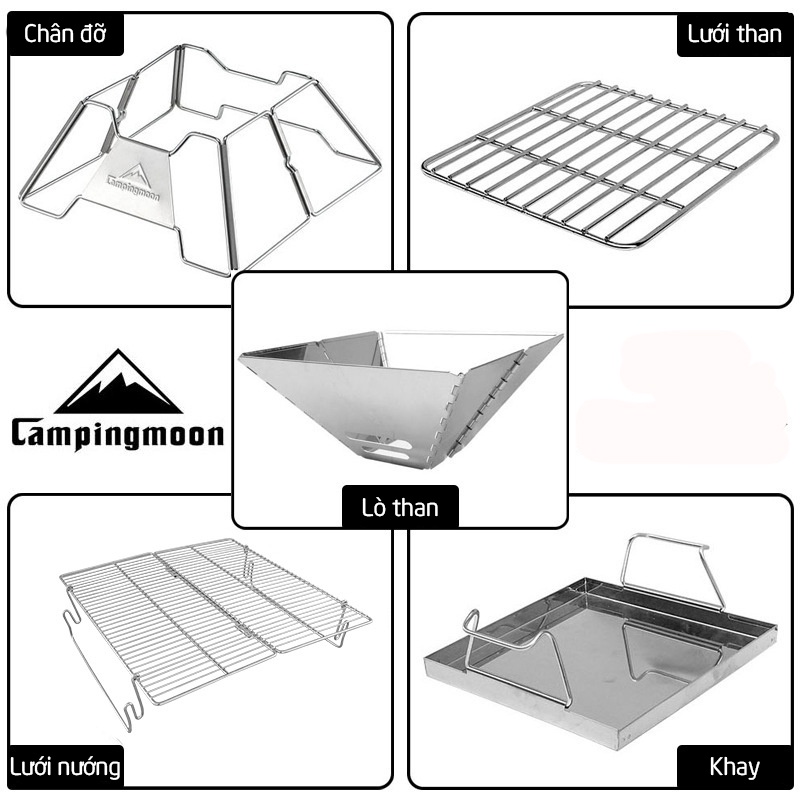 Chân đỡ

Campingmoon

Lưới than

Campingmoon

Lò than

Lưới nướng

Khay