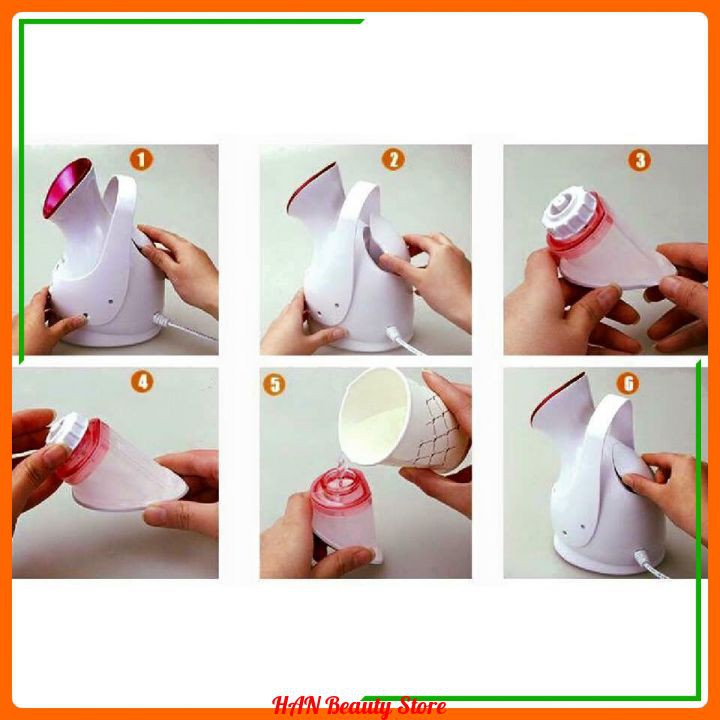 1

2

3

4

5

6

HAN Beauty Store