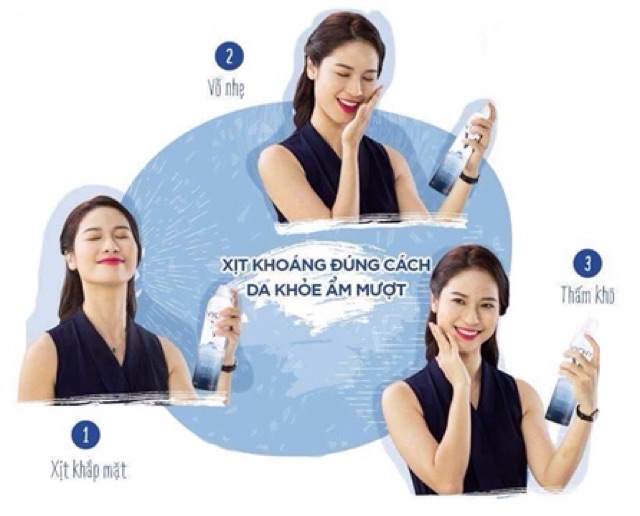 2
Vỗ nhẹ

XỊT KHOÁNG ĐÚNG CÁCH
DA KHỎE ẨM MƯỢT

3
Thấm khô

1
Xịt khắp mặt