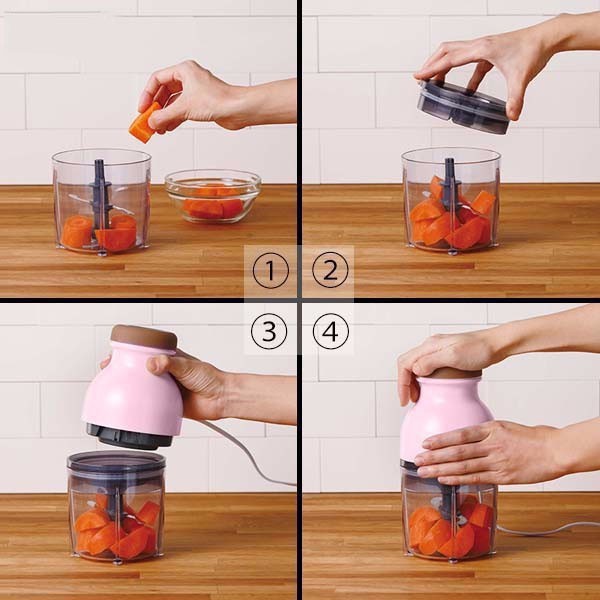 ①
②
③
④