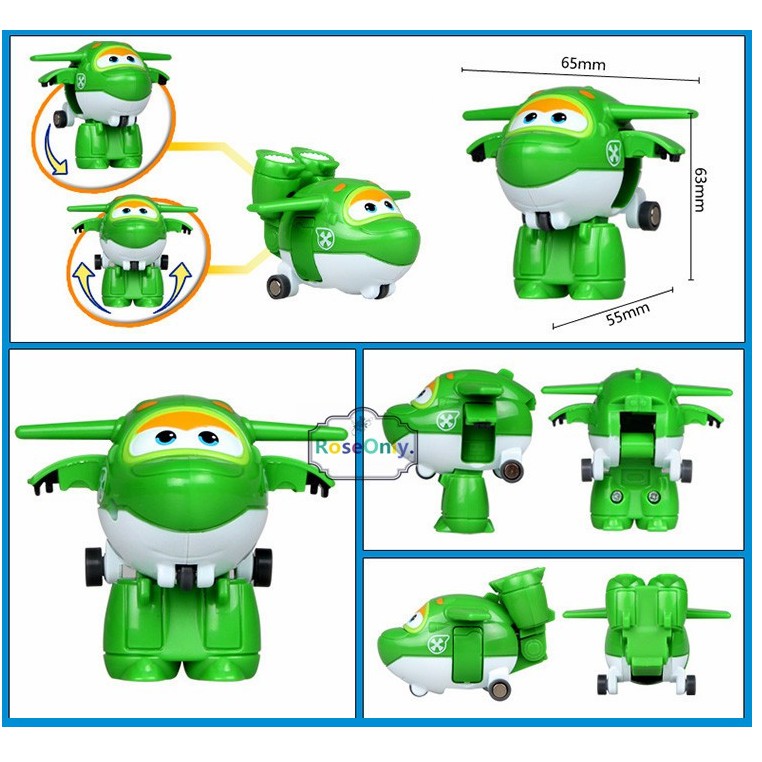 65mm

63mm

55mm

RoseOnly.