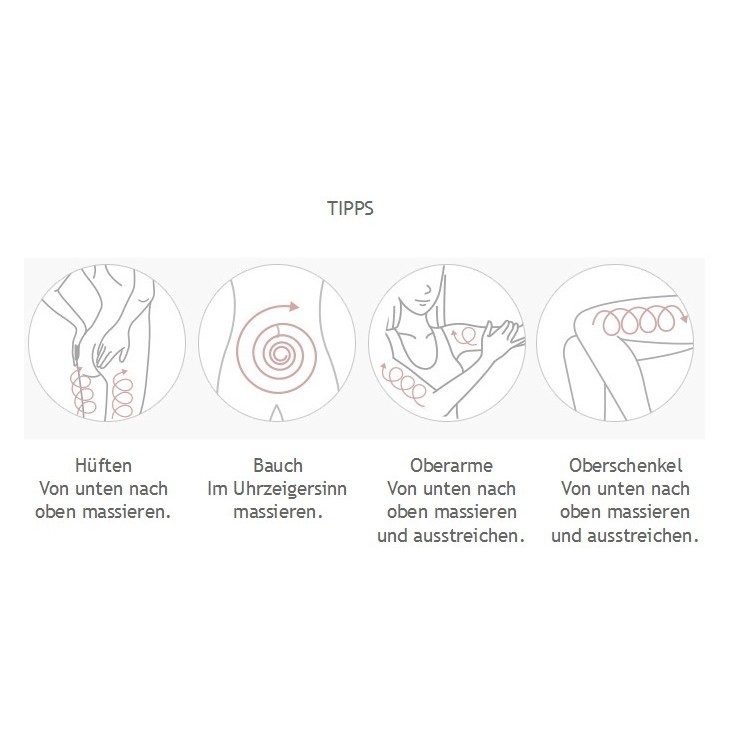 TIPPS

Hüften
Von unten nach oben massieren.

Bauch
Im Uhrzeigersinn massieren.

Oberarme
Von unten nach oben massieren und ausstreichen.

Oberschenkel
Von unten nach oben massieren und ausstreichen.