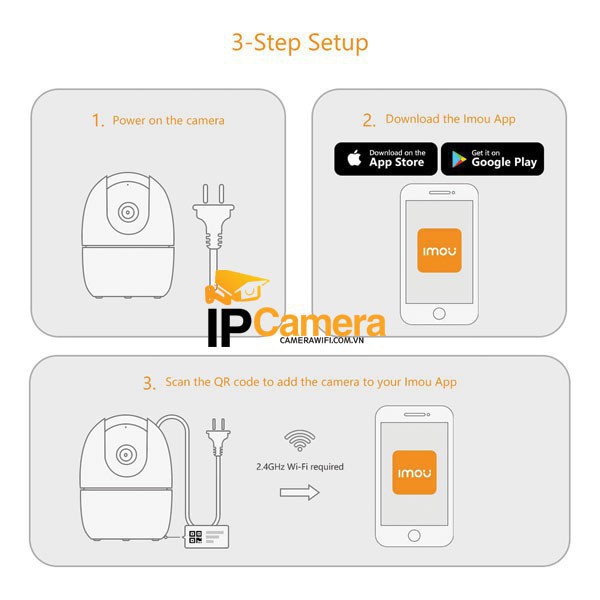 3-Step Setup

1. Power on the camera

2. Download the Imou App

Download on the App Store

Get it on Google Play

imou

IPCamera
CAMERAWIFI.COM.VN

3. Scan the QR code to add the camera to your Imou App

2.4GHz Wi-Fi required

imou