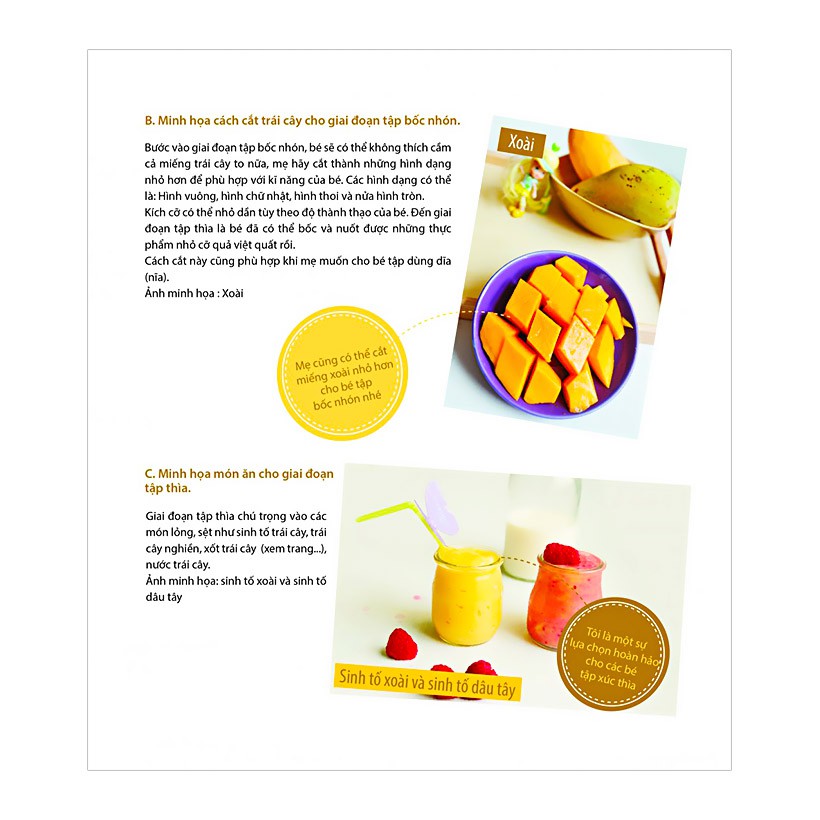 B. Minh họa cách cắt trái cây cho giai đoạn tập bốc nhón.

Bước vào giai đoạn tập bốc nhón, bé sẽ có thể không thích cầm cả miếng trái cây to nữa, mẹ hãy cắt thành những hình dạng nhỏ hơn để phù hợp với kĩ năng của bé. Các hình dạng có thể là: Hình vuông, hình chữ nhật, hình thoi và nửa hình tròn.
Kích cỡ có thể nhỏ dần tùy theo độ thành thạo của bé. Đến giai đoạn tập thìa là bé đã có thể bốc và nuốt được những thực phẩm nhỏ cỡ quả việt quất rồi.
Cách cắt này cũng phù hợp khi mẹ muốn cho bé tập dùng dĩa (nĩa).
Ảnh minh họa : Xoài

Xoài

Mẹ cũng có thể cắt miếng xoài nhỏ hơn cho bé tập bốc nhón nhé

C. Minh họa món ăn cho giai đoạn tập thìa.

Giai đoạn tập thìa chú trọng vào các món lỏng, sệt như sinh tố trái cây, trái cây nghiền, xốt trái cây (xem trang...), nước trái cây.
Ảnh minh họa: sinh tố xoài và sinh tố dâu tây

Sinh tố xoài và sinh tố dâu tây

Tôi là một sự lựa chọn hoàn hảo cho các bé tập xúc thìa