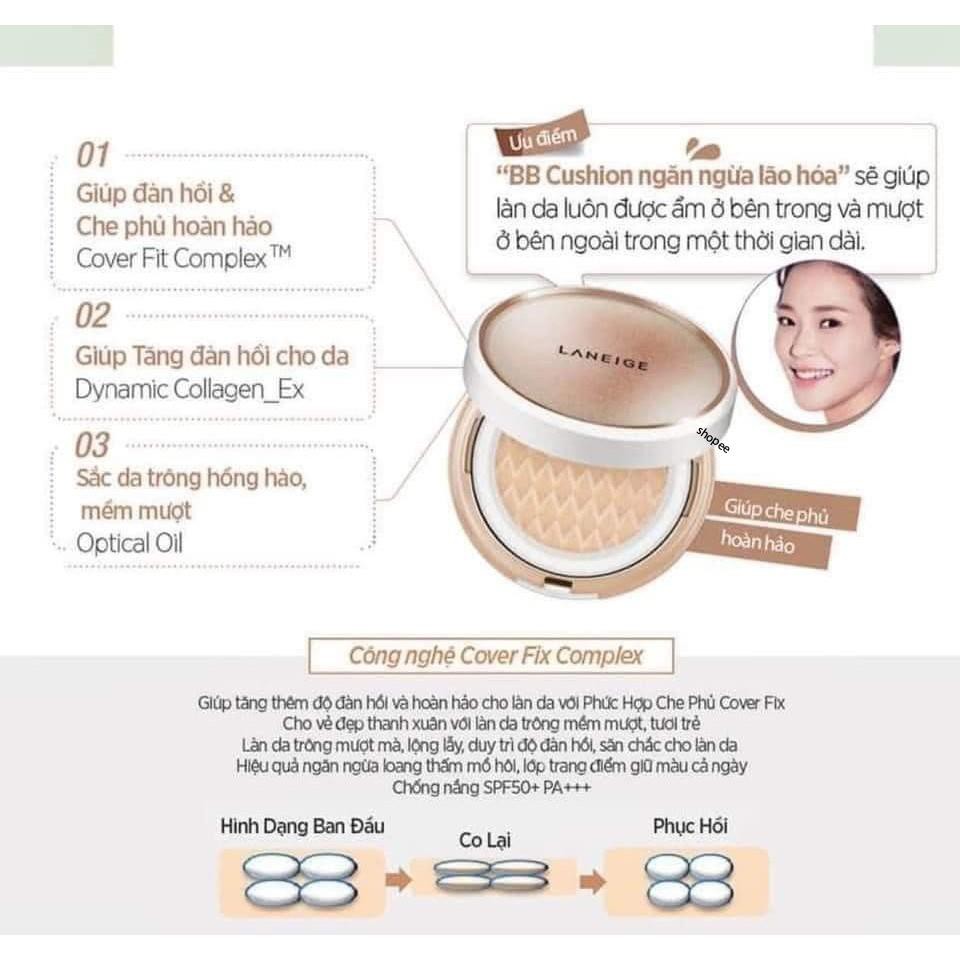 01
Giúp đàn hồi &
Che phủ hoàn hảo
Cover Fit Complex™

02
Giúp Tăng đàn hồi cho da
Dynamic Collagen_Ex

03
Sắc da trông hồng hào, mềm mượt
Optical Oil

Ưu điểm
"BB Cushion ngăn ngừa lão hóa" sẽ giúp làn da luôn được ẩm ở bên trong và mượt ở bên ngoài trong một thời gian dài.

LANEIGE

shopee

Giúp che phủ hoàn hảo

Công nghệ Cover Fix Complex

Giúp tăng thêm độ đàn hồi và hoàn hảo cho làn da với Phức Hợp Che Phủ Cover Fix
Cho vẻ đẹp thanh xuân với làn da trông mềm mượt, tươi trẻ
Làn da trông mượt mà, lộng lẫy, duy trì độ đàn hồi, săn chắc cho làn da
Hiệu quả ngăn ngừa loang thấm mồ hôi, lớp trang điểm giữ màu cả ngày
Chống nắng SPF50+ PA+++

Hình Dạng Ban Đầu
Co Lại
Phục Hồi