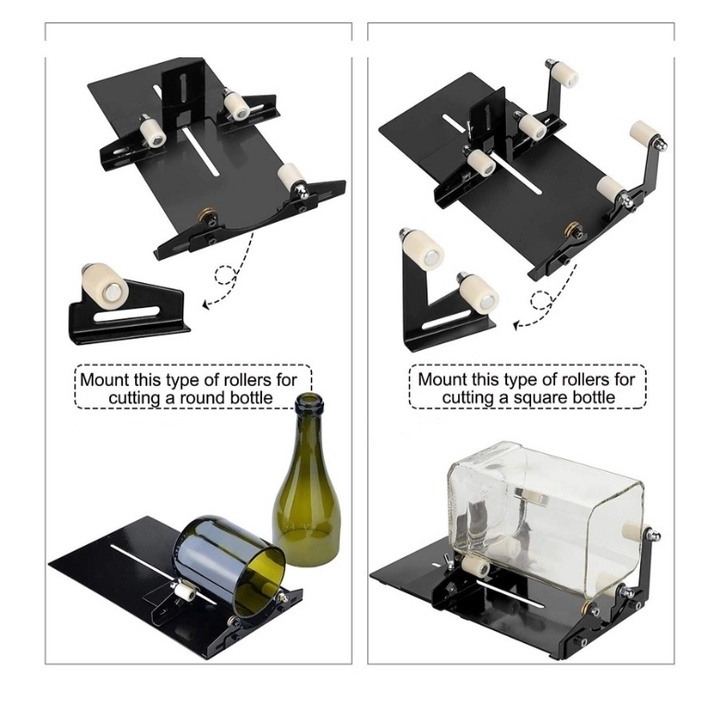 Mount this type of rollers for cutting a round bottle

Mount this type of rollers for cutting a square bottle