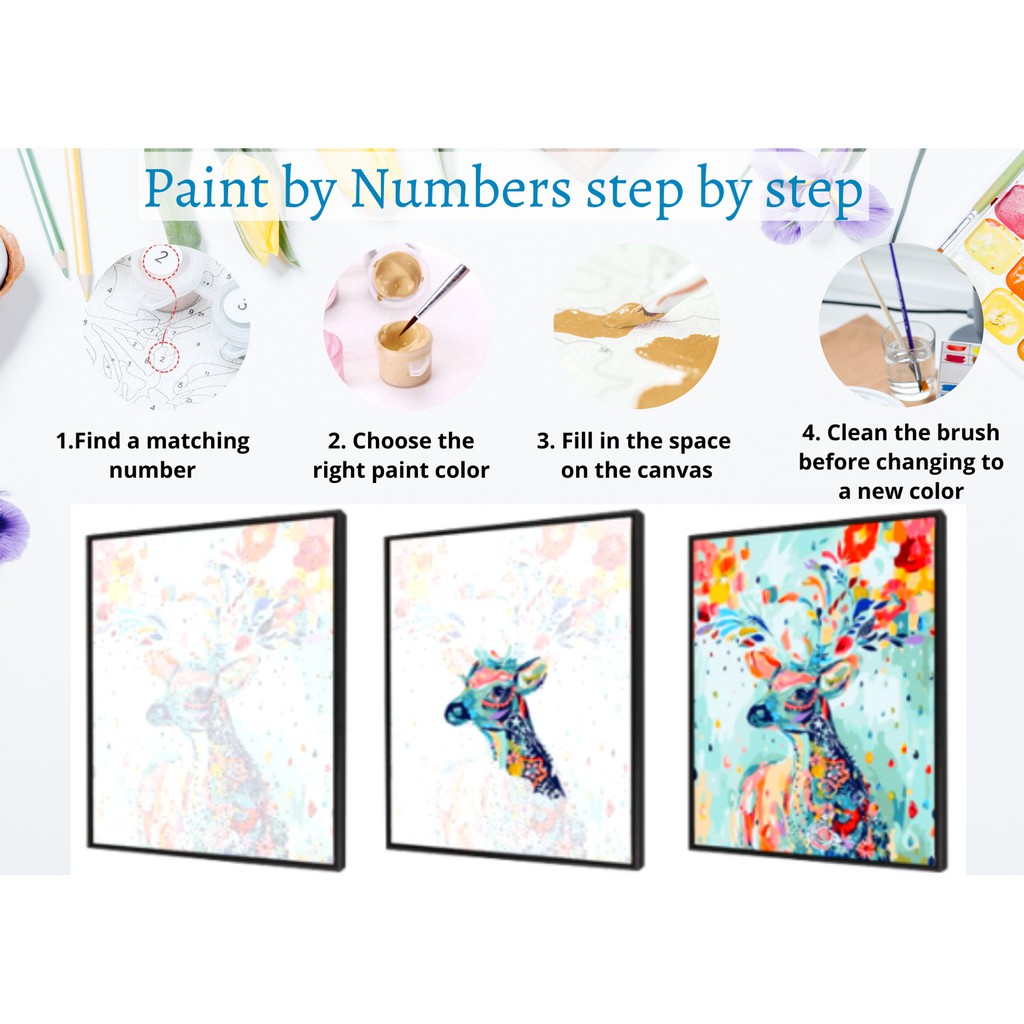 Paint by Numbers step by step

1.Find a matching number

2. Choose the right paint color

3. Fill in the space on the canvas

4. Clean the brush before changing to a new color