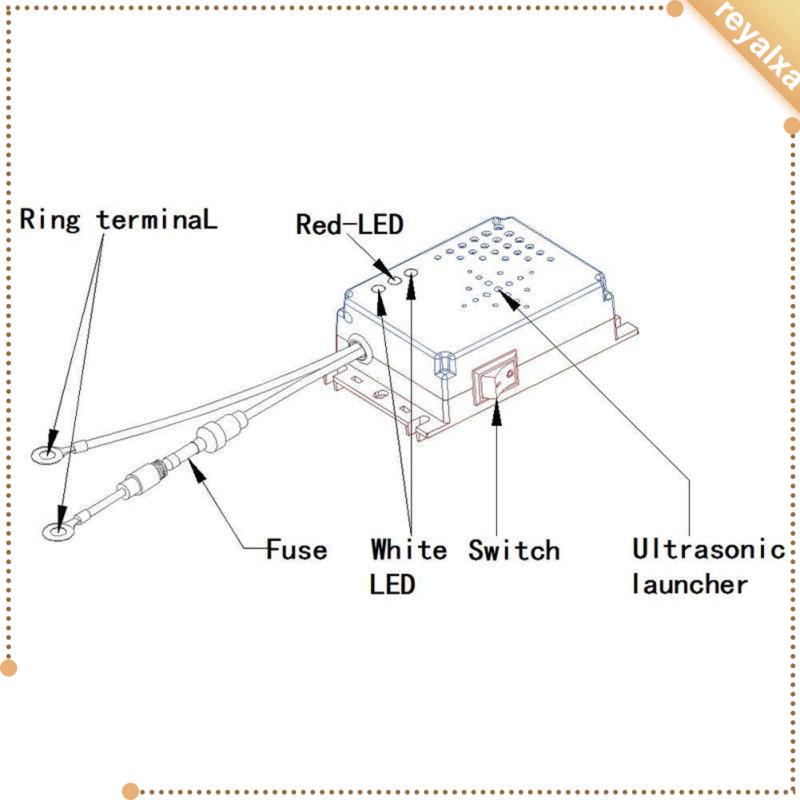 reyalxa

Ring terminaL

Red-LED

Fuse

White LED

Switch

Ultrasonic launcher