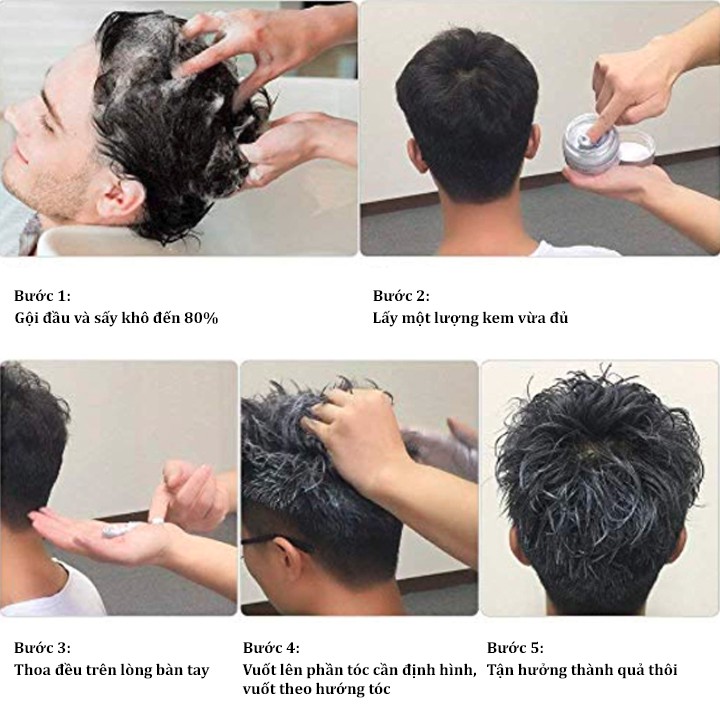 Bước 1:
Gội đầu và sấy khô đến 80%

Bước 2:
Lấy một lượng kem vừa đủ

Bước 3:
Thoa đều trên lòng bàn tay

Bước 4:
Vuốt lên phần tóc cần định hình, vuốt theo hướng tóc

Bước 5:
Tận hưởng thành quả thôi