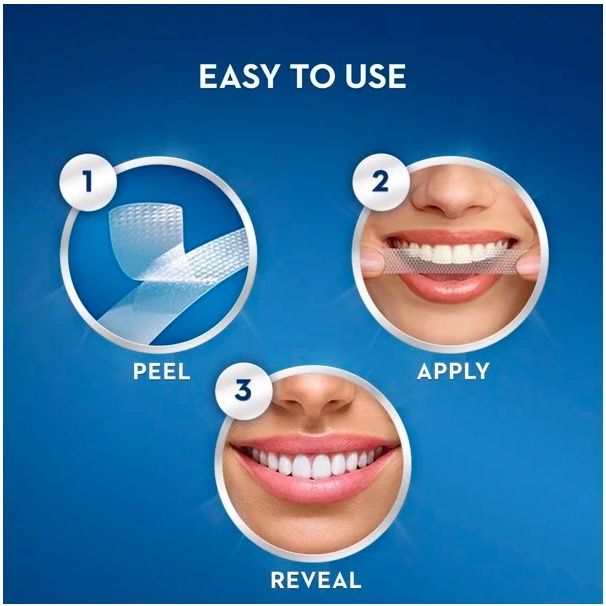 EASY TO USE

1

PEEL

2

APPLY

3

REVEAL