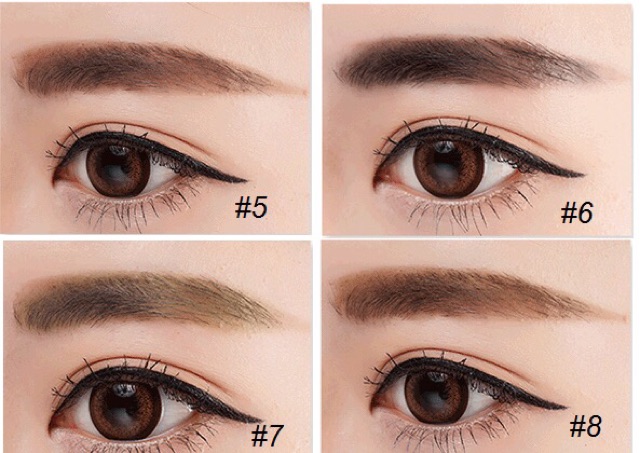 #5

#6

#7

#8