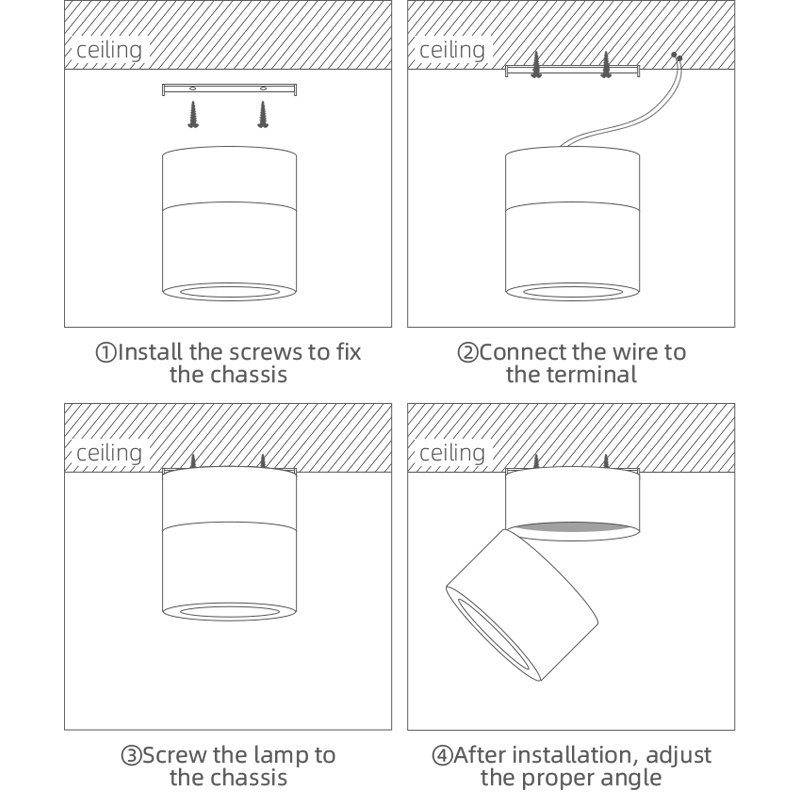 ceiling

①Install the screws to fix the chassis

ceiling

②Connect the wire to the terminal

ceiling

③Screw the lamp to the chassis

ceiling

④After installation, adjust the proper angle