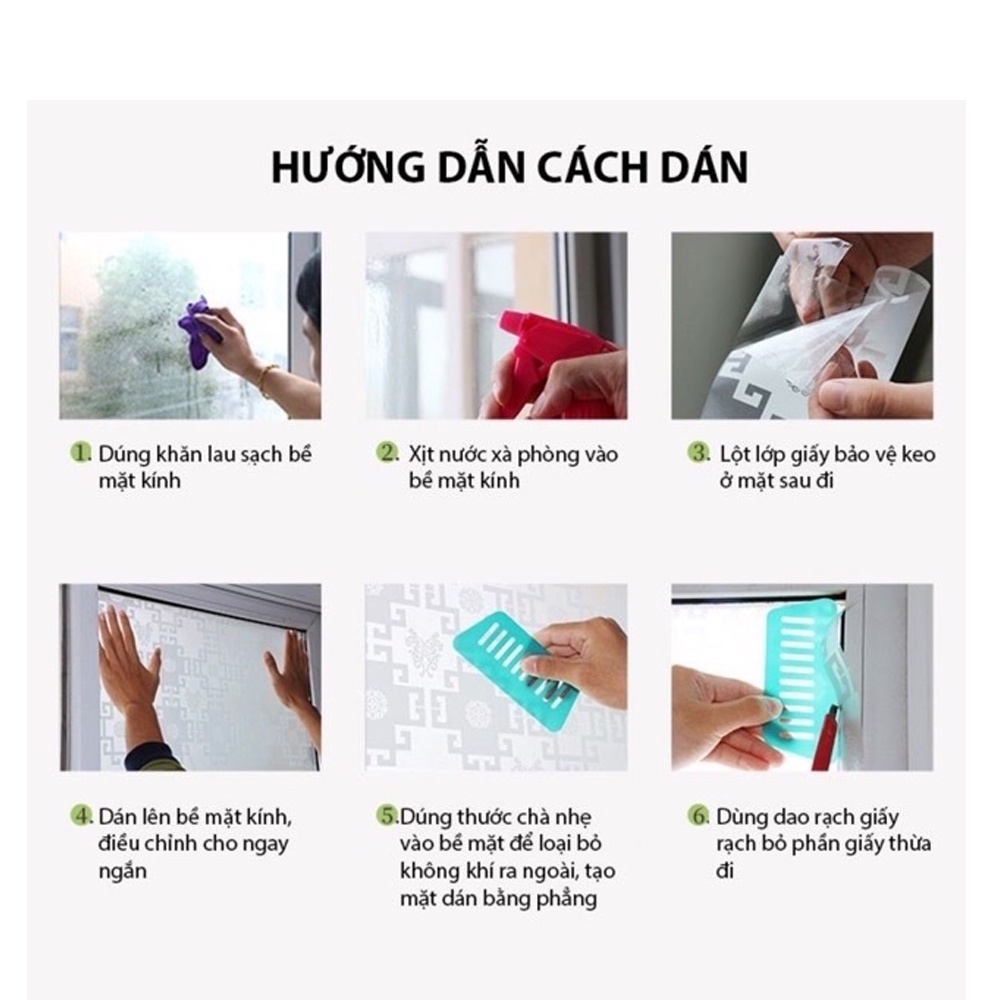 HƯỚNG DẪN CÁCH DÁN

1. Dúng khăn lau sạch bề mặt kính

2. Xịt nước xà phòng vào bề mặt kính

3. Lột lớp giấy bảo vệ keo ở mặt sau đi

4. Dán lên bề mặt kính, điều chỉnh cho ngay ngắn

5. Dúng thước chà nhẹ vào bề mặt để loại bỏ không khí ra ngoài, tạo mặt dán bằng phẳng

6. Dùng dao rạch giấy rạch bỏ phần giấy thừa đi