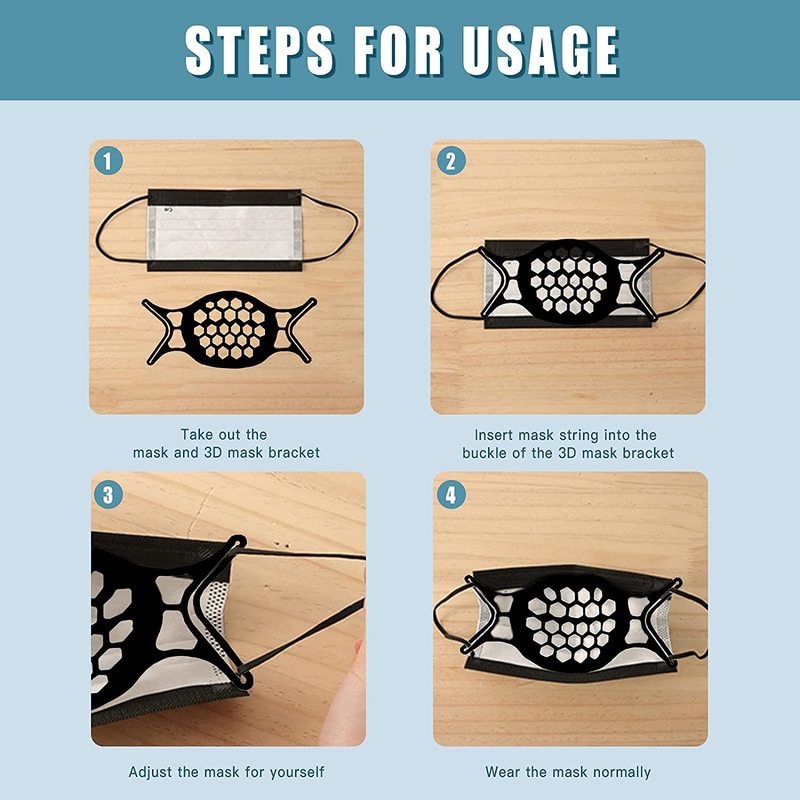 STEPS FOR USAGE

1

Take out the mask and 3D mask bracket

2

Insert mask string into the buckle of the 3D mask bracket

3

Adjust the mask for yourself

4

Wear the mask normally