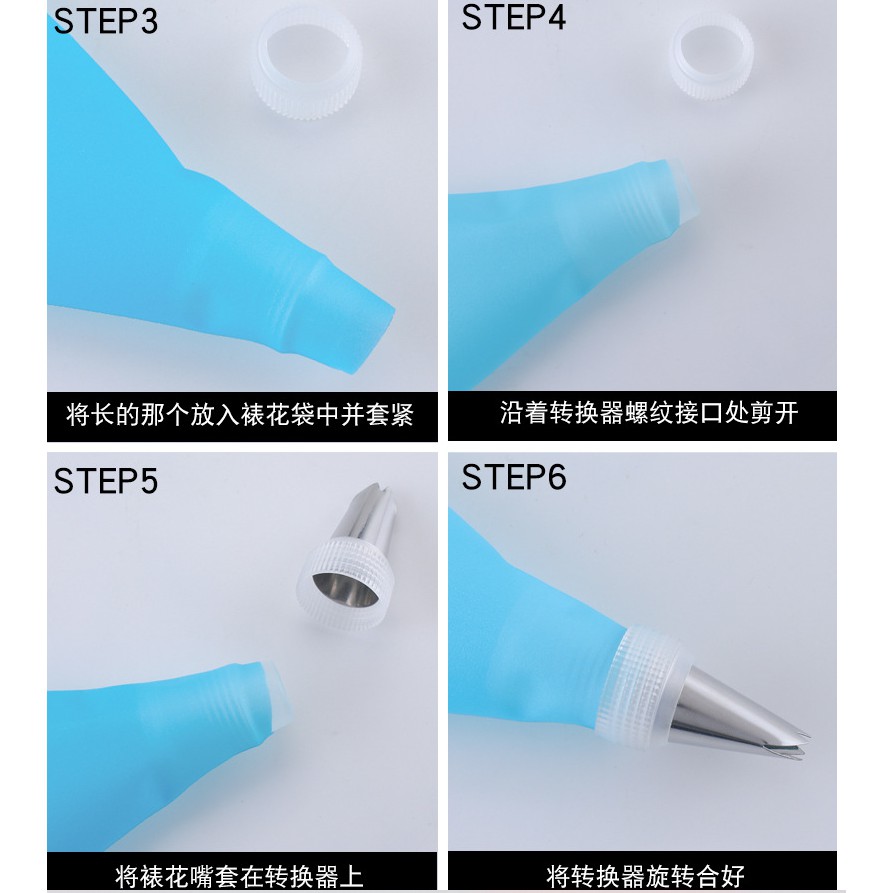 STEP3

将长的那个放入裱花袋中并套紧

STEP4

沿着转换器螺纹接口处剪开

STEP5

将裱花嘴套在转换器上

STEP6

将转换器旋转合好